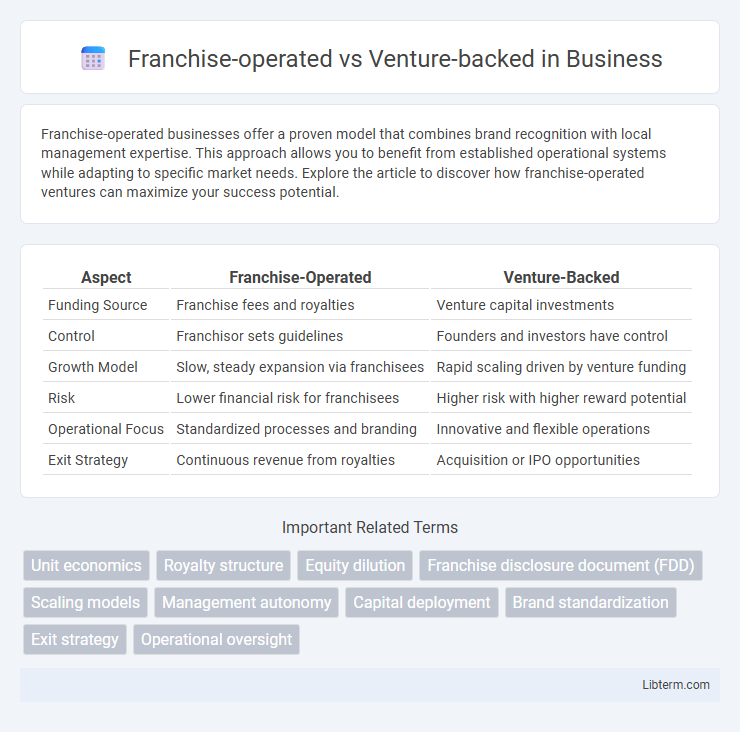 Franchise-operated vs Venture-backed in Business

Franchise-operated businesses offer a proven model that combines brand recognition with local management expertise. This approach allows you to benefit from established operational systems while adapting to specific market needs. Explore the article to discover how franchise-operated ventures can maximize your success potential.

| Aspect | Franchise-Operated | Venture-Backed |
|---|---|---|
| Funding Source | Franchise fees and royalties | Venture capital investments |
| Control | Franchisor sets guidelines | Founders and investors have control |
| Growth Model | Slow, steady expansion via franchisees | Rapid scaling driven by venture funding |
| Risk | Lower financial risk for franchisees | Higher risk with higher reward potential |
| Operational Focus | Standardized processes and branding | Innovative and flexible operations |
| Exit Strategy | Continuous revenue from royalties | Acquisition or IPO opportunities |

Important Related Terms

Unit economics
Royalty structure
Equity dilution
Franchise disclosure document (FDD)
Scaling models
Management autonomy
Capital deployment
Brand standardization
Exit strategy
Operational oversight

Libterm.com