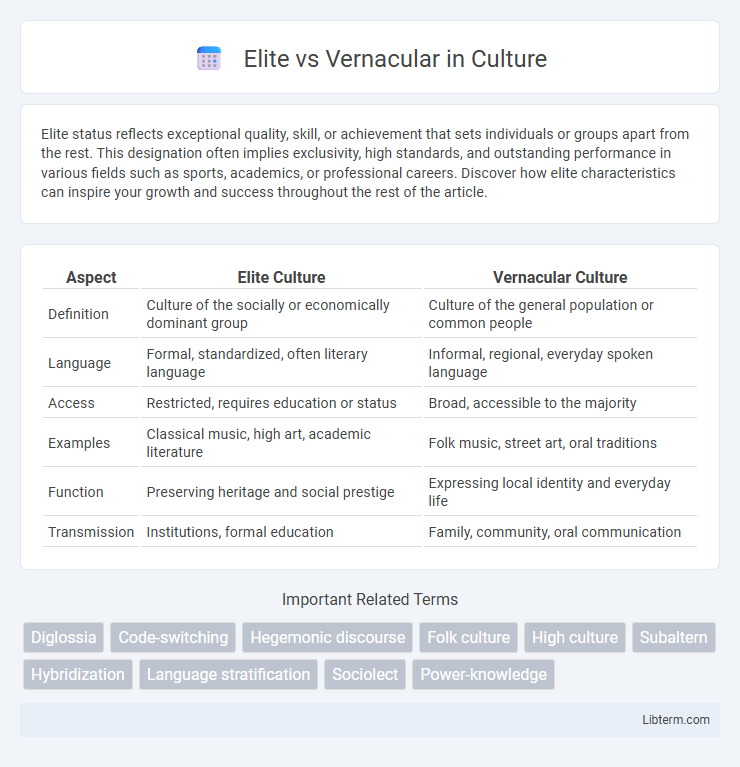 Elite vs Vernacular in Culture

Elite status reflects exceptional quality, skill, or achievement that sets individuals or groups apart from the rest. This designation often implies exclusivity, high standards, and outstanding performance in various fields such as sports, academics, or professional careers. Discover how elite characteristics can inspire your growth and success throughout the rest of the article.

| Aspect | Elite Culture | Vernacular Culture |
|---|---|---|
| Definition | Culture of the socially or economically dominant group | Culture of the general population or common people |
| Language | Formal, standardized, often literary language | Informal, regional, everyday spoken language |
| Access | Restricted, requires education or status | Broad, accessible to the majority |
| Examples | Classical music, high art, academic literature | Folk music, street art, oral traditions |
| Function | Preserving heritage and social prestige | Expressing local identity and everyday life |
| Transmission | Institutions, formal education | Family, community, oral communication |

Important Related Terms

Diglossia
Code-switching
Hegemonic discourse
Folk culture
High culture
Subaltern
Hybridization
Language stratification
Sociolect
Power-knowledge

Libterm.com