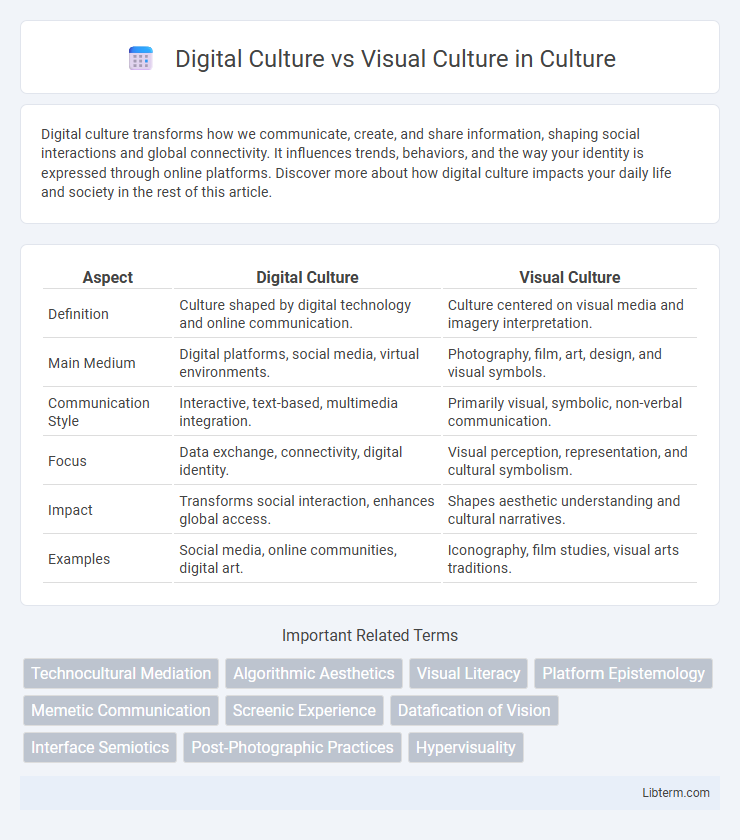 Digital Culture vs Visual Culture in Culture

Digital culture transforms how we communicate, create, and share information, shaping social interactions and global connectivity. It influences trends, behaviors, and the way your identity is expressed through online platforms. Discover more about how digital culture impacts your daily life and society in the rest of this article.

| Aspect | Digital Culture | Visual Culture |
|---|---|---|
| Definition | Culture shaped by digital technology and online communication. | Culture centered on visual media and imagery interpretation. |
| Main Medium | Digital platforms, social media, virtual environments. | Photography, film, art, design, and visual symbols. |
| Communication Style | Interactive, text-based, multimedia integration. | Primarily visual, symbolic, non-verbal communication. |
| Focus | Data exchange, connectivity, digital identity. | Visual perception, representation, and cultural symbolism. |
| Impact | Transforms social interaction, enhances global access. | Shapes aesthetic understanding and cultural narratives. |
| Examples | Social media, online communities, digital art. | Iconography, film studies, visual arts traditions. |

Important Related Terms

Technocultural Mediation
Algorithmic Aesthetics
Visual Literacy
Platform Epistemology
Memetic Communication
Screenic Experience
Datafication of Vision
Interface Semiotics
Post-Photographic Practices
Hypervisuality

Libterm.com