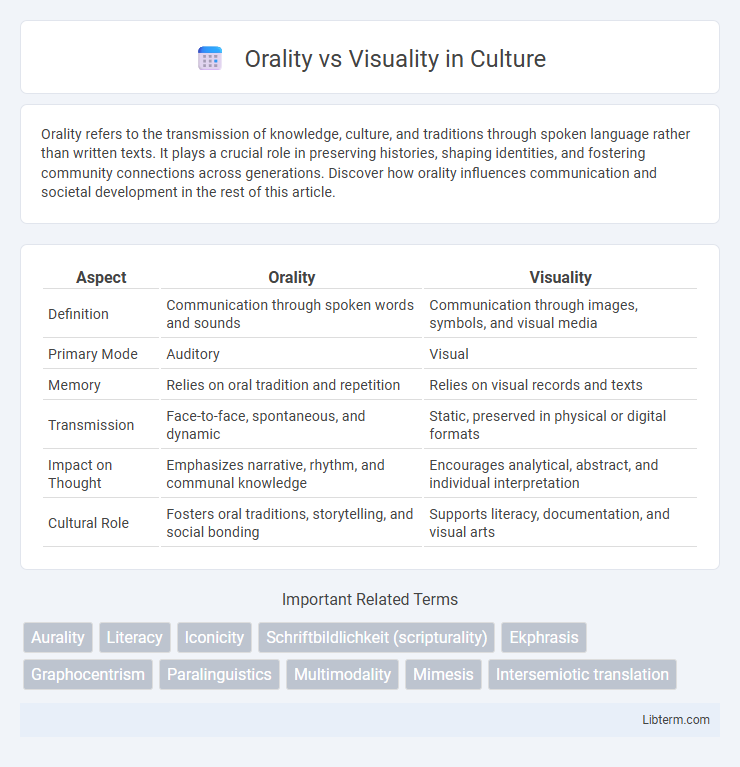 Orality vs Visuality in Culture

Orality refers to the transmission of knowledge, culture, and traditions through spoken language rather than written texts. It plays a crucial role in preserving histories, shaping identities, and fostering community connections across generations. Discover how orality influences communication and societal development in the rest of this article.

| Aspect | Orality | Visuality |
|---|---|---|
| Definition | Communication through spoken words and sounds | Communication through images, symbols, and visual media |
| Primary Mode | Auditory | Visual |
| Memory | Relies on oral tradition and repetition | Relies on visual records and texts |
| Transmission | Face-to-face, spontaneous, and dynamic | Static, preserved in physical or digital formats |
| Impact on Thought | Emphasizes narrative, rhythm, and communal knowledge | Encourages analytical, abstract, and individual interpretation |
| Cultural Role | Fosters oral traditions, storytelling, and social bonding | Supports literacy, documentation, and visual arts |

Important Related Terms

Aurality Literacy Iconicity Schriftbildlichkeit (scripturality) Ekphrasis Graphocentrism Paralinguistics Multimodality Mimesis Intersemiotic translation

Libterm.com