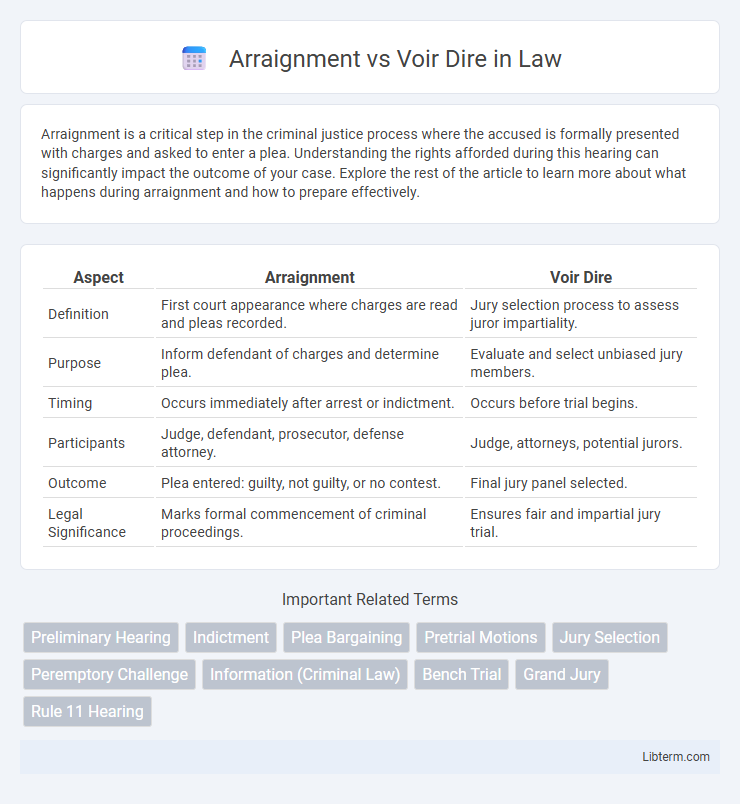 Arraignment vs Voir Dire in Law

Arraignment is a critical step in the criminal justice process where the accused is formally presented with charges and asked to enter a plea. Understanding the rights afforded during this hearing can significantly impact the outcome of your case. Explore the rest of the article to learn more about what happens during arraignment and how to prepare effectively.

| Aspect | Arraignment | Voir Dire |
|---|---|---|
| Definition | First court appearance where charges are read and pleas recorded. | Jury selection process to assess juror impartiality. |
| Purpose | Inform defendant of charges and determine plea. | Evaluate and select unbiased jury members. |
| Timing | Occurs immediately after arrest or indictment. | Occurs before trial begins. |
| Participants | Judge, defendant, prosecutor, defense attorney. | Judge, attorneys, potential jurors. |
| Outcome | Plea entered: guilty, not guilty, or no contest. | Final jury panel selected. |
| Legal Significance | Marks formal commencement of criminal proceedings. | Ensures fair and impartial jury trial. |

Important Related Terms

Preliminary Hearing
Indictment
Plea Bargaining
Pretrial Motions
Jury Selection
Peremptory Challenge
Information (Criminal Law)
Bench Trial
Grand Jury
Rule 11 Hearing

Libterm.com