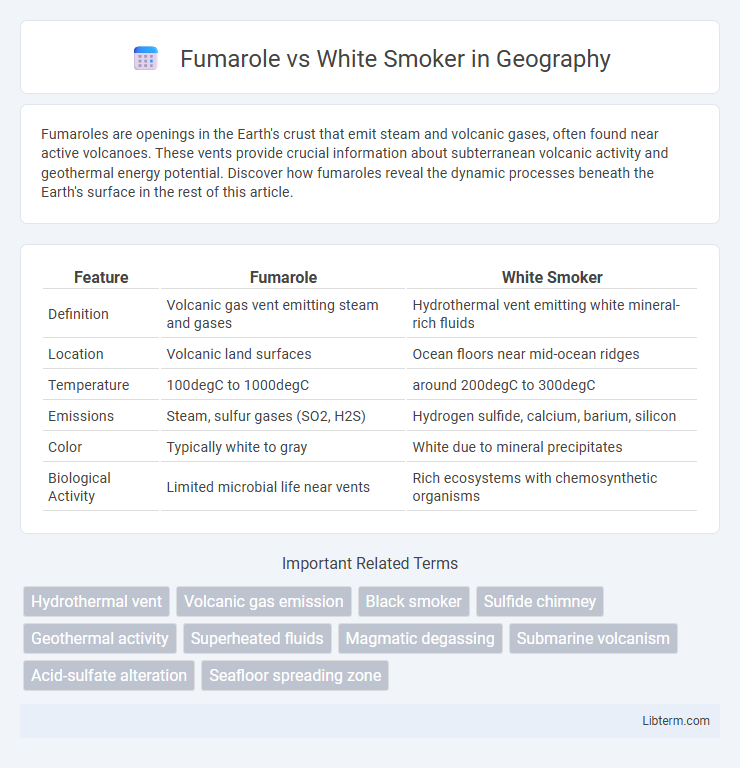 Fumarole vs White Smoker in Geography

Fumaroles are openings in the Earth's crust that emit steam and volcanic gases, often found near active volcanoes. These vents provide crucial information about subterranean volcanic activity and geothermal energy potential. Discover how fumaroles reveal the dynamic processes beneath the Earth's surface in the rest of this article.

| Feature | Fumarole | White Smoker |
|---|---|---|
| Definition | Volcanic gas vent emitting steam and gases | Hydrothermal vent emitting white mineral-rich fluids |
| Location | Volcanic land surfaces | Ocean floors near mid-ocean ridges |
| Temperature | 100degC to 1000degC | around 200degC to 300degC |
| Emissions | Steam, sulfur gases (SO2, H2S) | Hydrogen sulfide, calcium, barium, silicon |
| Color | Typically white to gray | White due to mineral precipitates |
| Biological Activity | Limited microbial life near vents | Rich ecosystems with chemosynthetic organisms |

Important Related Terms

Hydrothermal vent
Volcanic gas emission
Black smoker
Sulfide chimney
Geothermal activity
Superheated fluids
Magmatic degassing
Submarine volcanism
Acid-sulfate alteration
Seafloor spreading zone

Libterm.com