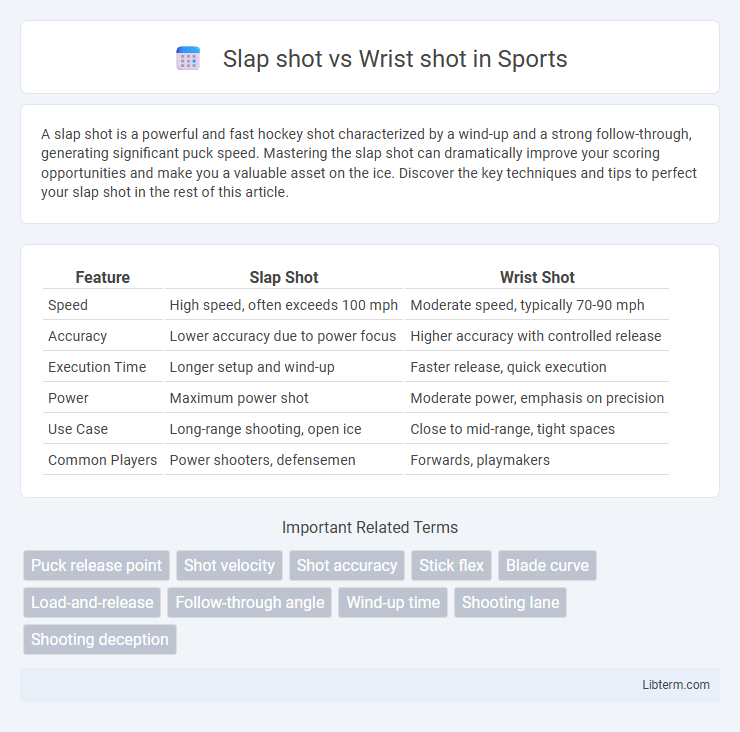 Slap shot vs Wrist shot in Sports

A slap shot is a powerful and fast hockey shot characterized by a wind-up and a strong follow-through, generating significant puck speed. Mastering the slap shot can dramatically improve your scoring opportunities and make you a valuable asset on the ice. Discover the key techniques and tips to perfect your slap shot in the rest of this article.

| Feature | Slap Shot | Wrist Shot |
|---|---|---|
| Speed | High speed, often exceeds 100 mph | Moderate speed, typically 70-90 mph |
| Accuracy | Lower accuracy due to power focus | Higher accuracy with controlled release |
| Execution Time | Longer setup and wind-up | Faster release, quick execution |
| Power | Maximum power shot | Moderate power, emphasis on precision |
| Use Case | Long-range shooting, open ice | Close to mid-range, tight spaces |
| Common Players | Power shooters, defensemen | Forwards, playmakers |

Important Related Terms

Puck release point
Shot velocity
Shot accuracy
Stick flex
Blade curve
Load-and-release
Follow-through angle
Wind-up time
Shooting lane
Shooting deception

Libterm.com