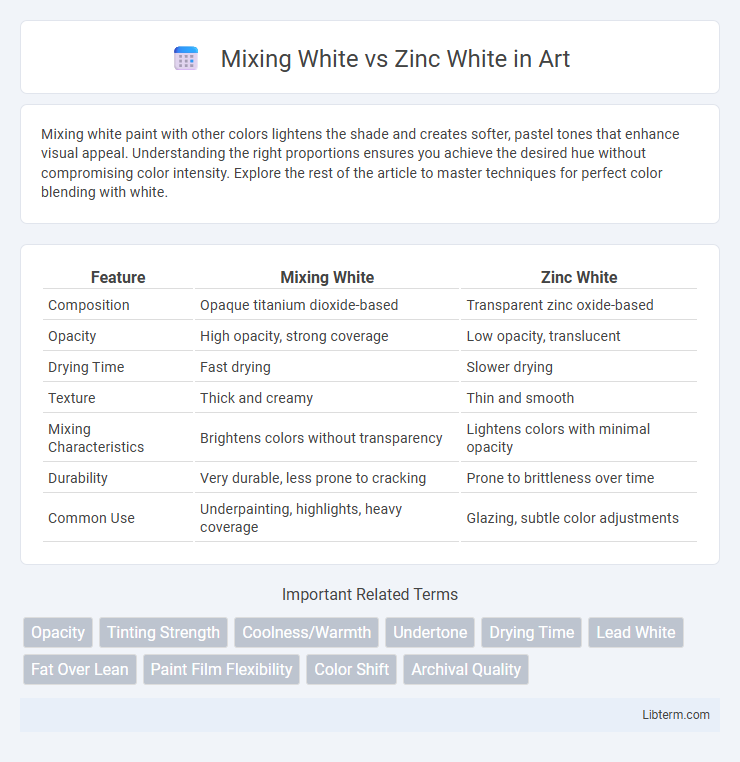 Mixing White vs Zinc White in Art

Mixing white paint with other colors lightens the shade and creates softer, pastel tones that enhance visual appeal. Understanding the right proportions ensures you achieve the desired hue without compromising color intensity. Explore the rest of the article to master techniques for perfect color blending with white.

| Feature | Mixing White | Zinc White |
|---|---|---|
| Composition | Opaque titanium dioxide-based | Transparent zinc oxide-based |
| Opacity | High opacity, strong coverage | Low opacity, translucent |
| Drying Time | Fast drying | Slower drying |
| Texture | Thick and creamy | Thin and smooth |
| Mixing Characteristics | Brightens colors without transparency | Lightens colors with minimal opacity |
| Durability | Very durable, less prone to cracking | Prone to brittleness over time |
| Common Use | Underpainting, highlights, heavy coverage | Glazing, subtle color adjustments |

Important Related Terms

Opacity
Tinting Strength
Coolness/Warmth
Undertone
Drying Time
Lead White
Fat Over Lean
Paint Film Flexibility
Color Shift
Archival Quality

Libterm.com