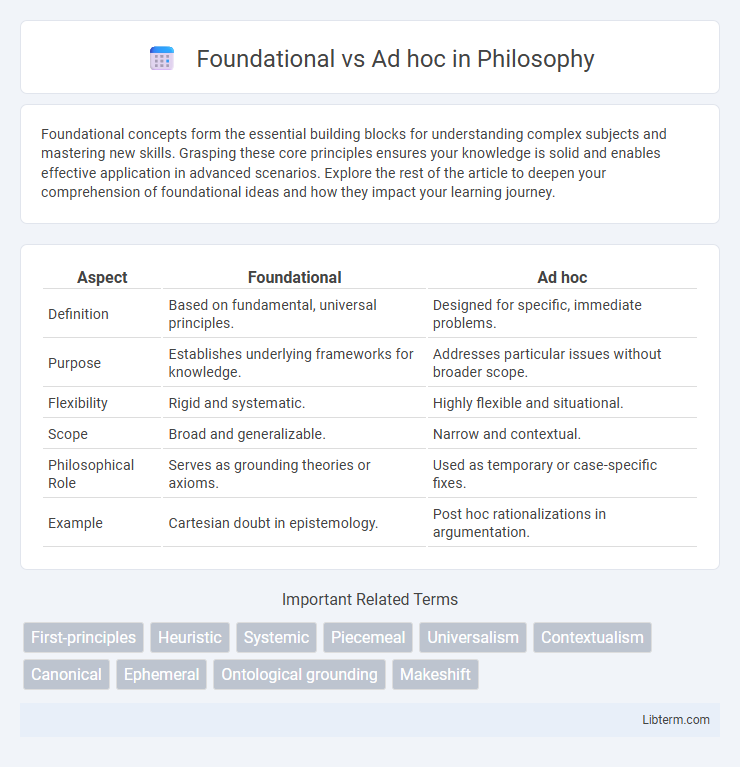 Foundational vs Ad hoc in Philosophy

Foundational concepts form the essential building blocks for understanding complex subjects and mastering new skills. Grasping these core principles ensures your knowledge is solid and enables effective application in advanced scenarios. Explore the rest of the article to deepen your comprehension of foundational ideas and how they impact your learning journey.

| Aspect | Foundational | Ad hoc |
|---|---|---|
| Definition | Based on fundamental, universal principles. | Designed for specific, immediate problems. |
| Purpose | Establishes underlying frameworks for knowledge. | Addresses particular issues without broader scope. |
| Flexibility | Rigid and systematic. | Highly flexible and situational. |
| Scope | Broad and generalizable. | Narrow and contextual. |
| Philosophical Role | Serves as grounding theories or axioms. | Used as temporary or case-specific fixes. |
| Example | Cartesian doubt in epistemology. | Post hoc rationalizations in argumentation. |

Important Related Terms

First-principles Heuristic Systemic Piecemeal Universalism Contextualism Canonical Ephemeral Ontological grounding Makeshift

Libterm.com