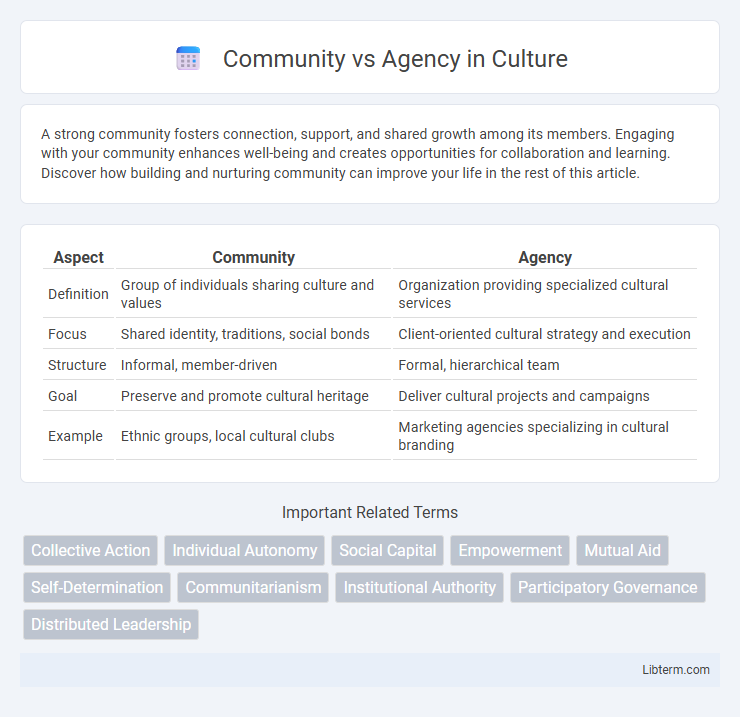 Community vs Agency in Culture

A strong community fosters connection, support, and shared growth among its members. Engaging with your community enhances well-being and creates opportunities for collaboration and learning. Discover how building and nurturing community can improve your life in the rest of this article.

| Aspect | Community | Agency |
|---|---|---|
| Definition | Group of individuals sharing culture and values | Organization providing specialized cultural services |
| Focus | Shared identity, traditions, social bonds | Client-oriented cultural strategy and execution |
| Structure | Informal, member-driven | Formal, hierarchical team |
| Goal | Preserve and promote cultural heritage | Deliver cultural projects and campaigns |
| Example | Ethnic groups, local cultural clubs | Marketing agencies specializing in cultural branding |

Important Related Terms

Collective Action
Individual Autonomy
Social Capital
Empowerment
Mutual Aid
Self-Determination
Communitarianism
Institutional Authority
Participatory Governance
Distributed Leadership

Libterm.com