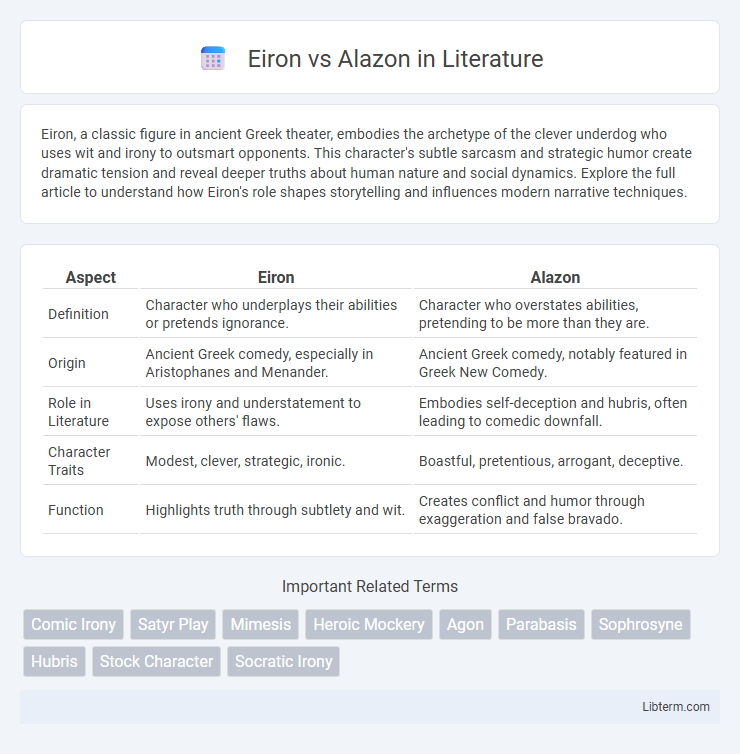 Eiron vs Alazon in Literature

Eiron, a classic figure in ancient Greek theater, embodies the archetype of the clever underdog who uses wit and irony to outsmart opponents. This character's subtle sarcasm and strategic humor create dramatic tension and reveal deeper truths about human nature and social dynamics. Explore the full article to understand how Eiron's role shapes storytelling and influences modern narrative techniques.

| Aspect | Eiron | Alazon |
|---|---|---|
| Definition | Character who underplays their abilities or pretends ignorance. | Character who overstates abilities, pretending to be more than they are. |
| Origin | Ancient Greek comedy, especially in Aristophanes and Menander. | Ancient Greek comedy, notably featured in Greek New Comedy. |
| Role in Literature | Uses irony and understatement to expose others' flaws. | Embodies self-deception and hubris, often leading to comedic downfall. |
| Character Traits | Modest, clever, strategic, ironic. | Boastful, pretentious, arrogant, deceptive. |
| Function | Highlights truth through subtlety and wit. | Creates conflict and humor through exaggeration and false bravado. |

Important Related Terms

Comic Irony Satyr Play Mimesis Heroic Mockery Agon Parabasis Sophrosyne Hubris Stock Character Socratic Irony

Libterm.com