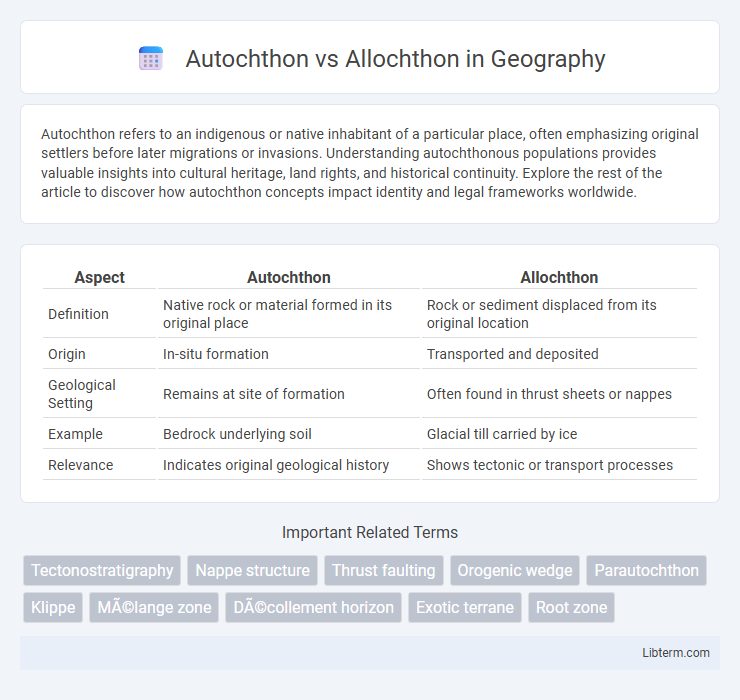 Autochthon vs Allochthon in Geography

Autochthon refers to an indigenous or native inhabitant of a particular place, often emphasizing original settlers before later migrations or invasions. Understanding autochthonous populations provides valuable insights into cultural heritage, land rights, and historical continuity. Explore the rest of the article to discover how autochthon concepts impact identity and legal frameworks worldwide.

| Aspect | Autochthon | Allochthon |
|---|---|---|
| Definition | Native rock or material formed in its original place | Rock or sediment displaced from its original location |
| Origin | In-situ formation | Transported and deposited |
| Geological Setting | Remains at site of formation | Often found in thrust sheets or nappes |
| Example | Bedrock underlying soil | Glacial till carried by ice |
| Relevance | Indicates original geological history | Shows tectonic or transport processes |

Important Related Terms

Tectonostratigraphy
Nappe structure
Thrust faulting
Orogenic wedge
Parautochthon
Klippe
MÃ©lange zone
DÃ©collement horizon
Exotic terrane
Root zone

Libterm.com