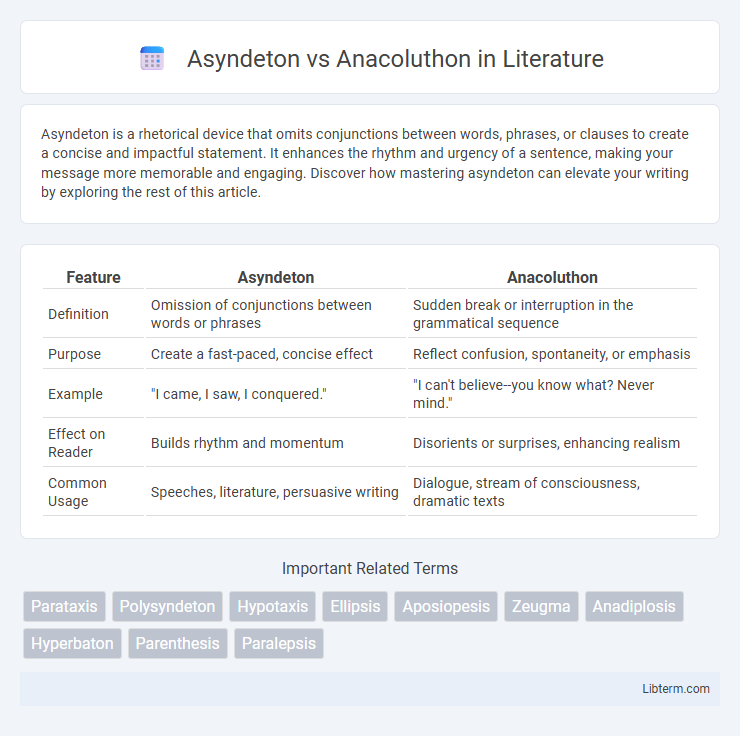 Asyndeton vs Anacoluthon in Literature

Asyndeton is a rhetorical device that omits conjunctions between words, phrases, or clauses to create a concise and impactful statement. It enhances the rhythm and urgency of a sentence, making your message more memorable and engaging. Discover how mastering asyndeton can elevate your writing by exploring the rest of this article.

| Feature | Asyndeton | Anacoluthon |
|---|---|---|
| Definition | Omission of conjunctions between words or phrases | Sudden break or interruption in the grammatical sequence |
| Purpose | Create a fast-paced, concise effect | Reflect confusion, spontaneity, or emphasis |
| Example | "I came, I saw, I conquered." | "I can't believe--you know what? Never mind." |
| Effect on Reader | Builds rhythm and momentum | Disorients or surprises, enhancing realism |
| Common Usage | Speeches, literature, persuasive writing | Dialogue, stream of consciousness, dramatic texts |

Important Related Terms

Parataxis Polysyndeton Hypotaxis Ellipsis Aposiopesis Zeugma Anadiplosis Hyperbaton Parenthesis Paralepsis

Libterm.com