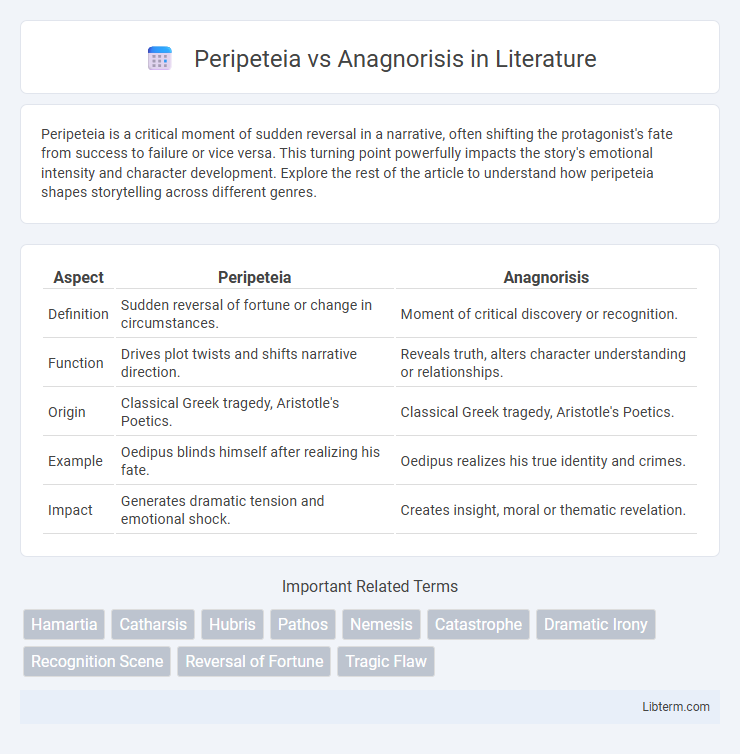 Peripeteia vs Anagnorisis in Literature

Peripeteia is a critical moment of sudden reversal in a narrative, often shifting the protagonist's fate from success to failure or vice versa. This turning point powerfully impacts the story's emotional intensity and character development. Explore the rest of the article to understand how peripeteia shapes storytelling across different genres.

| Aspect | Peripeteia | Anagnorisis |
|---|---|---|
| Definition | Sudden reversal of fortune or change in circumstances. | Moment of critical discovery or recognition. |
| Function | Drives plot twists and shifts narrative direction. | Reveals truth, alters character understanding or relationships. |
| Origin | Classical Greek tragedy, Aristotle's Poetics. | Classical Greek tragedy, Aristotle's Poetics. |
| Example | Oedipus blinds himself after realizing his fate. | Oedipus realizes his true identity and crimes. |
| Impact | Generates dramatic tension and emotional shock. | Creates insight, moral or thematic revelation. |

Important Related Terms

Hamartia Catharsis Hubris Pathos Nemesis Catastrophe Dramatic Irony Recognition Scene Reversal of Fortune Tragic Flaw

Libterm.com