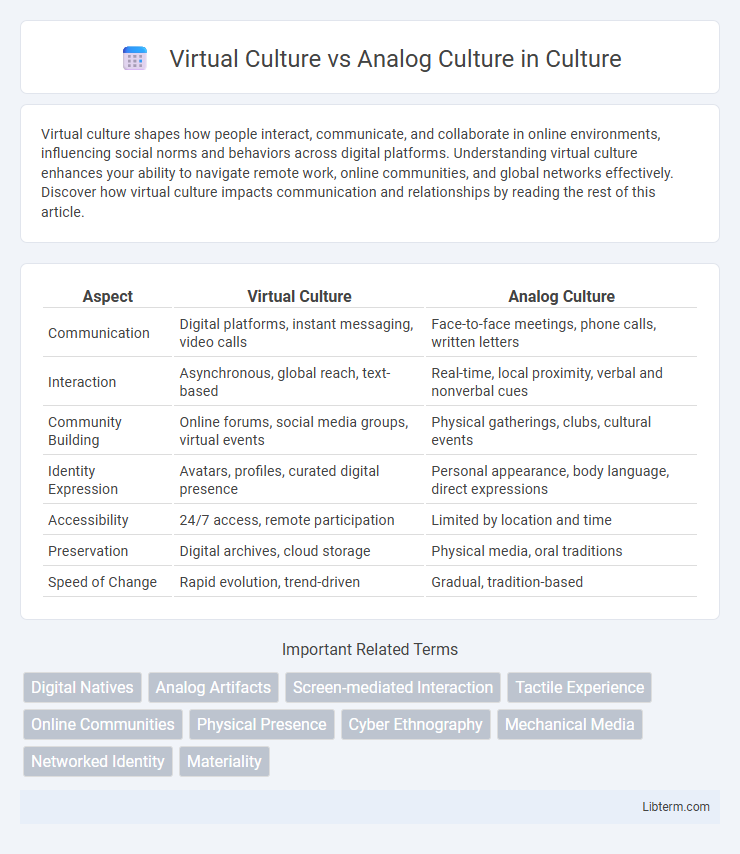 Virtual Culture vs Analog Culture in Culture

Virtual culture shapes how people interact, communicate, and collaborate in online environments, influencing social norms and behaviors across digital platforms. Understanding virtual culture enhances your ability to navigate remote work, online communities, and global networks effectively. Discover how virtual culture impacts communication and relationships by reading the rest of this article.

| Aspect | Virtual Culture | Analog Culture |
|---|---|---|
| Communication | Digital platforms, instant messaging, video calls | Face-to-face meetings, phone calls, written letters |
| Interaction | Asynchronous, global reach, text-based | Real-time, local proximity, verbal and nonverbal cues |
| Community Building | Online forums, social media groups, virtual events | Physical gatherings, clubs, cultural events |
| Identity Expression | Avatars, profiles, curated digital presence | Personal appearance, body language, direct expressions |
| Accessibility | 24/7 access, remote participation | Limited by location and time |
| Preservation | Digital archives, cloud storage | Physical media, oral traditions |
| Speed of Change | Rapid evolution, trend-driven | Gradual, tradition-based |

Important Related Terms

Digital Natives
Analog Artifacts
Screen-mediated Interaction
Tactile Experience
Online Communities
Physical Presence
Cyber Ethnography
Mechanical Media
Networked Identity
Materiality

Libterm.com