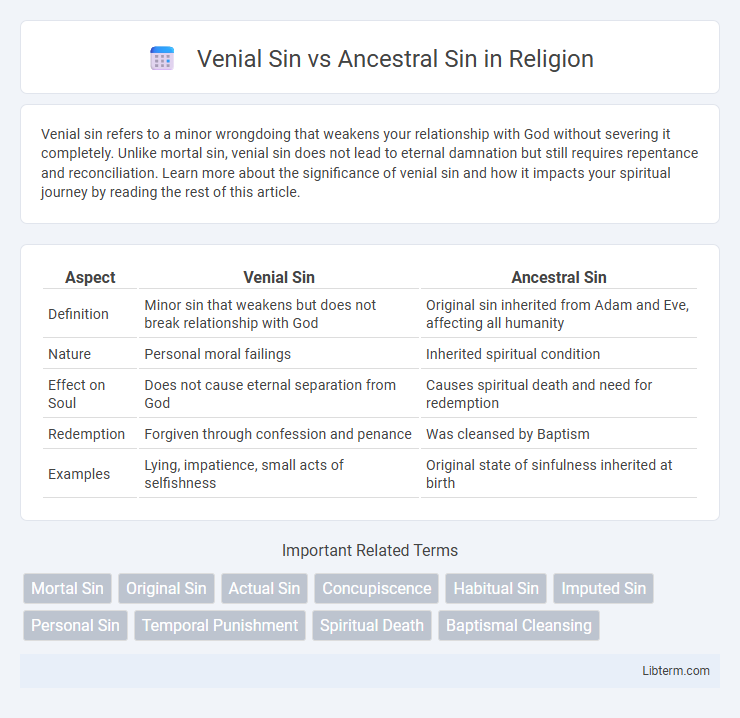 Venial Sin vs Ancestral Sin in Religion

Venial sin refers to a minor wrongdoing that weakens your relationship with God without severing it completely. Unlike mortal sin, venial sin does not lead to eternal damnation but still requires repentance and reconciliation. Learn more about the significance of venial sin and how it impacts your spiritual journey by reading the rest of this article.

| Aspect | Venial Sin | Ancestral Sin |
|---|---|---|
| Definition | Minor sin that weakens but does not break relationship with God | Original sin inherited from Adam and Eve, affecting all humanity |
| Nature | Personal moral failings | Inherited spiritual condition |
| Effect on Soul | Does not cause eternal separation from God | Causes spiritual death and need for redemption |
| Redemption | Forgiven through confession and penance | Was cleansed by Baptism |
| Examples | Lying, impatience, small acts of selfishness | Original state of sinfulness inherited at birth |

Important Related Terms

Mortal Sin
Original Sin
Actual Sin
Concupiscence
Habitual Sin
Imputed Sin
Personal Sin
Temporal Punishment
Spiritual Death
Baptismal Cleansing

Libterm.com