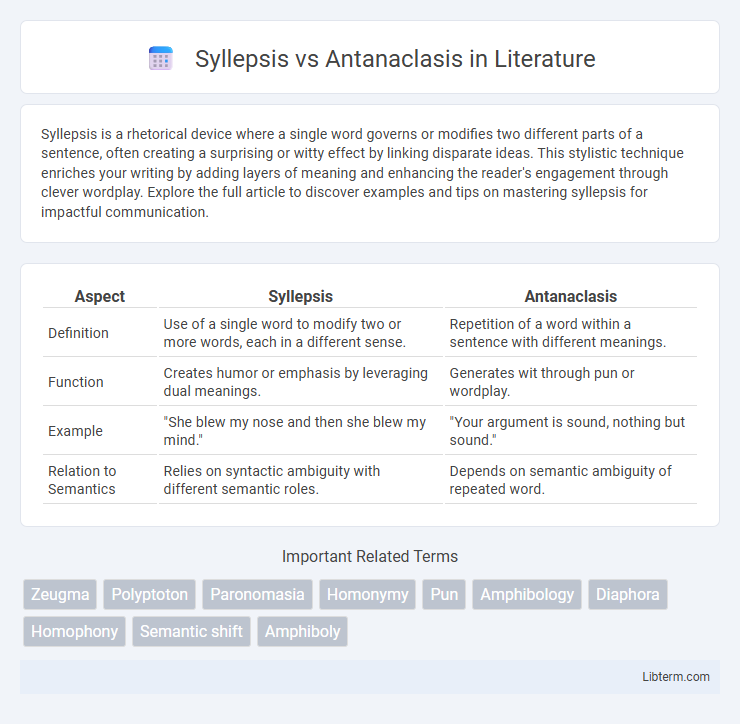 Syllepsis vs Antanaclasis in Literature

Syllepsis is a rhetorical device where a single word governs or modifies two different parts of a sentence, often creating a surprising or witty effect by linking disparate ideas. This stylistic technique enriches your writing by adding layers of meaning and enhancing the reader's engagement through clever wordplay. Explore the full article to discover examples and tips on mastering syllepsis for impactful communication.

| Aspect | Syllepsis | Antanaclasis |
|---|---|---|
| Definition | Use of a single word to modify two or more words, each in a different sense. | Repetition of a word within a sentence with different meanings. |
| Function | Creates humor or emphasis by leveraging dual meanings. | Generates wit through pun or wordplay. |
| Example | "She blew my nose and then she blew my mind." | "Your argument is sound, nothing but sound." |
| Relation to Semantics | Relies on syntactic ambiguity with different semantic roles. | Depends on semantic ambiguity of repeated word. |

Important Related Terms

Zeugma Polyptoton Paronomasia Homonymy Pun Amphibology Diaphora Homophony Semantic shift Amphiboly

Libterm.com