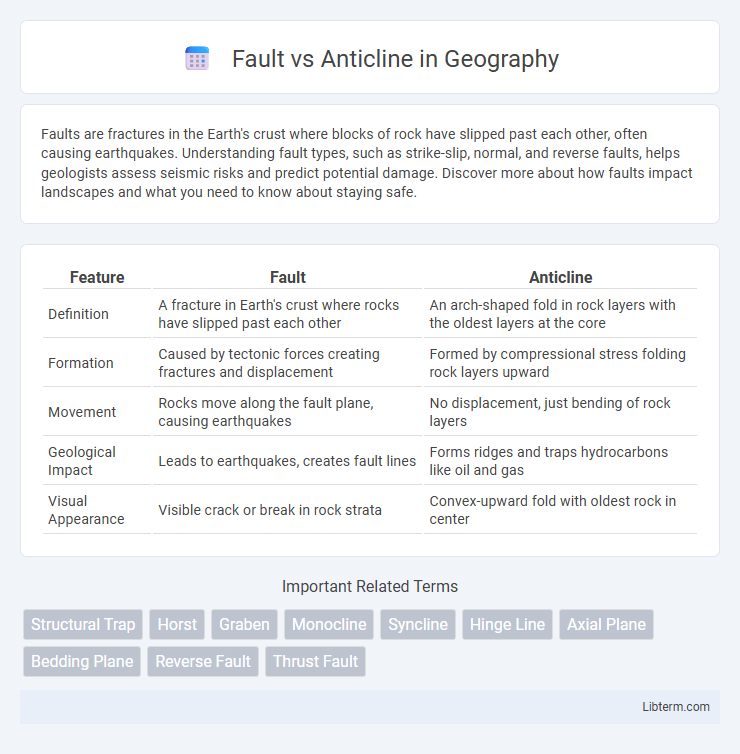 Fault vs Anticline in Geography

Faults are fractures in the Earth's crust where blocks of rock have slipped past each other, often causing earthquakes. Understanding fault types, such as strike-slip, normal, and reverse faults, helps geologists assess seismic risks and predict potential damage. Discover more about how faults impact landscapes and what you need to know about staying safe.

| Feature | Fault | Anticline |
|---|---|---|
| Definition | A fracture in Earth's crust where rocks have slipped past each other | An arch-shaped fold in rock layers with the oldest layers at the core |
| Formation | Caused by tectonic forces creating fractures and displacement | Formed by compressional stress folding rock layers upward |
| Movement | Rocks move along the fault plane, causing earthquakes | No displacement, just bending of rock layers |
| Geological Impact | Leads to earthquakes, creates fault lines | Forms ridges and traps hydrocarbons like oil and gas |
| Visual Appearance | Visible crack or break in rock strata | Convex-upward fold with oldest rock in center |

Important Related Terms

Structural Trap Horst Graben Monocline Syncline Hinge Line Axial Plane Bedding Plane Reverse Fault Thrust Fault

Libterm.com