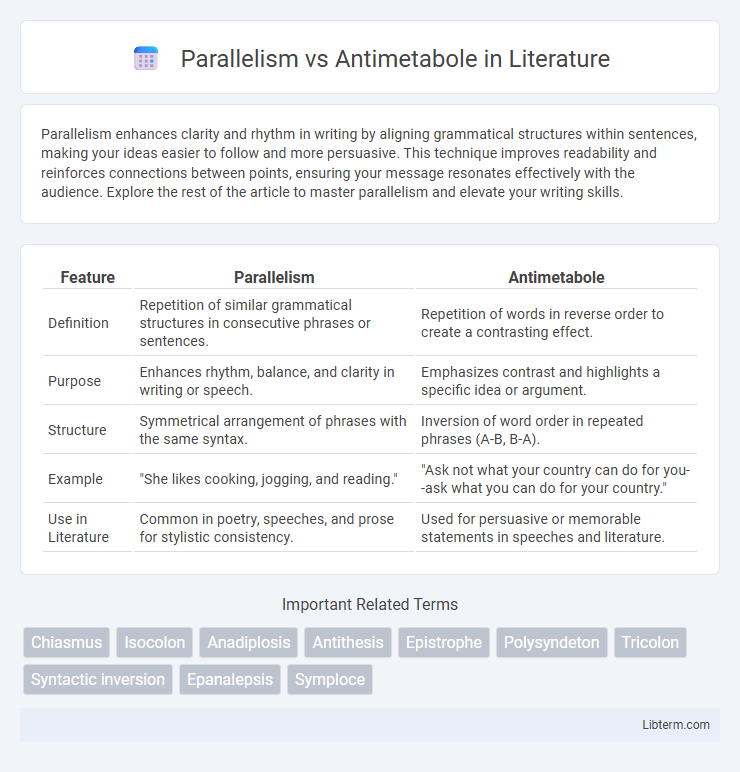 Parallelism vs Antimetabole in Literature

Parallelism enhances clarity and rhythm in writing by aligning grammatical structures within sentences, making your ideas easier to follow and more persuasive. This technique improves readability and reinforces connections between points, ensuring your message resonates effectively with the audience. Explore the rest of the article to master parallelism and elevate your writing skills.

| Feature | Parallelism | Antimetabole |
|---|---|---|
| Definition | Repetition of similar grammatical structures in consecutive phrases or sentences. | Repetition of words in reverse order to create a contrasting effect. |
| Purpose | Enhances rhythm, balance, and clarity in writing or speech. | Emphasizes contrast and highlights a specific idea or argument. |
| Structure | Symmetrical arrangement of phrases with the same syntax. | Inversion of word order in repeated phrases (A-B, B-A). |
| Example | "She likes cooking, jogging, and reading." | "Ask not what your country can do for you--ask what you can do for your country." |
| Use in Literature | Common in poetry, speeches, and prose for stylistic consistency. | Used for persuasive or memorable statements in speeches and literature. |

Important Related Terms

Chiasmus Isocolon Anadiplosis Antithesis Epistrophe Polysyndeton Tricolon Syntactic inversion Epanalepsis Symploce

Libterm.com