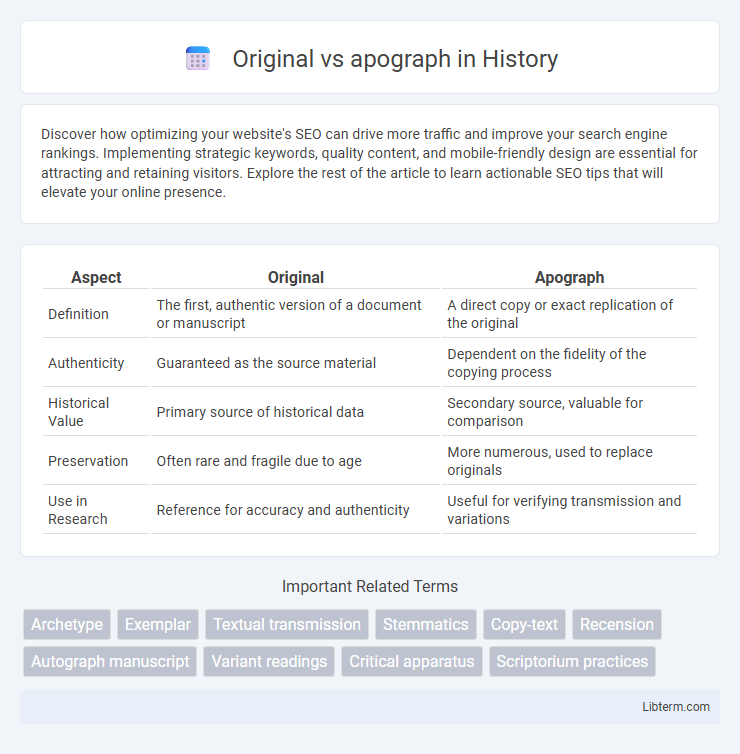 Original vs apograph in History

Discover how optimizing your website's SEO can drive more traffic and improve your search engine rankings. Implementing strategic keywords, quality content, and mobile-friendly design are essential for attracting and retaining visitors. Explore the rest of the article to learn actionable SEO tips that will elevate your online presence.

| Aspect | Original | Apograph |
|---|---|---|
| Definition | The first, authentic version of a document or manuscript | A direct copy or exact replication of the original |
| Authenticity | Guaranteed as the source material | Dependent on the fidelity of the copying process |
| Historical Value | Primary source of historical data | Secondary source, valuable for comparison |
| Preservation | Often rare and fragile due to age | More numerous, used to replace originals |
| Use in Research | Reference for accuracy and authenticity | Useful for verifying transmission and variations |

Important Related Terms

Archetype
Exemplar
Textual transmission
Stemmatics
Copy-text
Recension
Autograph manuscript
Variant readings
Critical apparatus
Scriptorium practices

Libterm.com