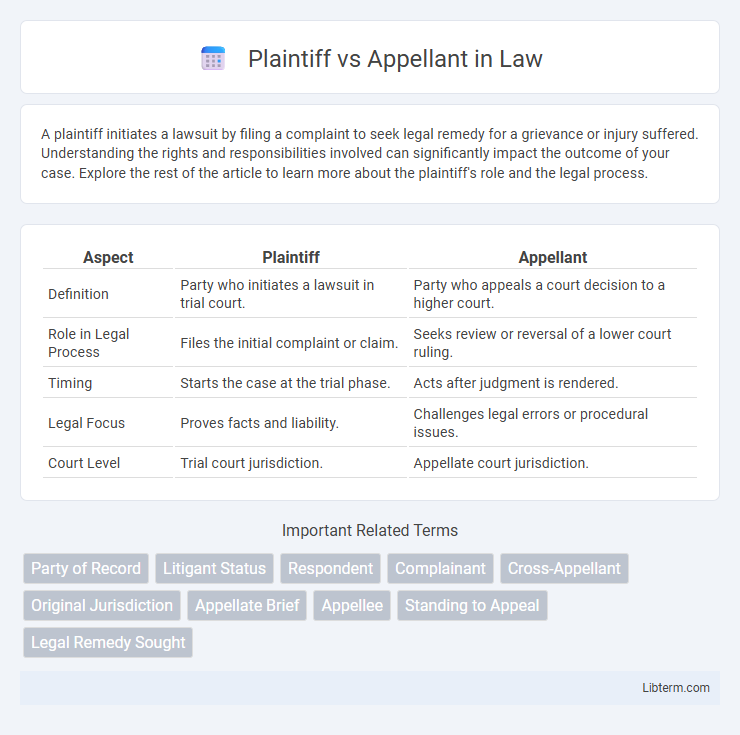 Plaintiff vs Appellant in Law

A plaintiff initiates a lawsuit by filing a complaint to seek legal remedy for a grievance or injury suffered. Understanding the rights and responsibilities involved can significantly impact the outcome of your case. Explore the rest of the article to learn more about the plaintiff's role and the legal process.

| Aspect | Plaintiff | Appellant |
|---|---|---|
| Definition | Party who initiates a lawsuit in trial court. | Party who appeals a court decision to a higher court. |
| Role in Legal Process | Files the initial complaint or claim. | Seeks review or reversal of a lower court ruling. |
| Timing | Starts the case at the trial phase. | Acts after judgment is rendered. |
| Legal Focus | Proves facts and liability. | Challenges legal errors or procedural issues. |
| Court Level | Trial court jurisdiction. | Appellate court jurisdiction. |

Important Related Terms

Party of Record
Litigant Status
Respondent
Complainant
Cross-Appellant
Original Jurisdiction
Appellate Brief
Appellee
Standing to Appeal
Legal Remedy Sought

Libterm.com