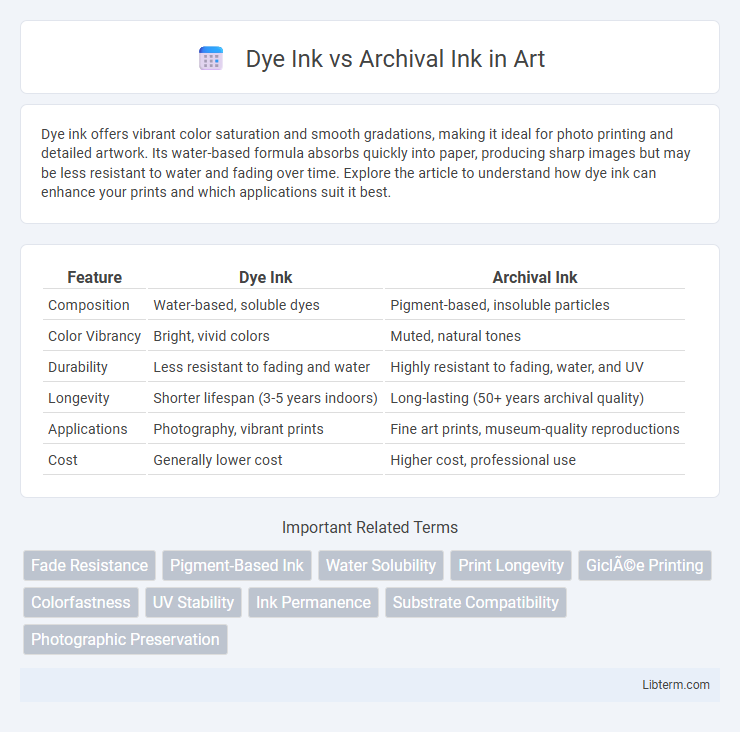 Dye Ink vs Archival Ink in Art

Dye ink offers vibrant color saturation and smooth gradations, making it ideal for photo printing and detailed artwork. Its water-based formula absorbs quickly into paper, producing sharp images but may be less resistant to water and fading over time. Explore the article to understand how dye ink can enhance your prints and which applications suit it best.

| Feature | Dye Ink | Archival Ink |
|---|---|---|
| Composition | Water-based, soluble dyes | Pigment-based, insoluble particles |
| Color Vibrancy | Bright, vivid colors | Muted, natural tones |
| Durability | Less resistant to fading and water | Highly resistant to fading, water, and UV |
| Longevity | Shorter lifespan (3-5 years indoors) | Long-lasting (50+ years archival quality) |
| Applications | Photography, vibrant prints | Fine art prints, museum-quality reproductions |
| Cost | Generally lower cost | Higher cost, professional use |

Important Related Terms

Fade Resistance
Pigment-Based Ink
Water Solubility
Print Longevity
GiclÃ©e Printing
Colorfastness
UV Stability
Ink Permanence
Substrate Compatibility
Photographic Preservation

Libterm.com