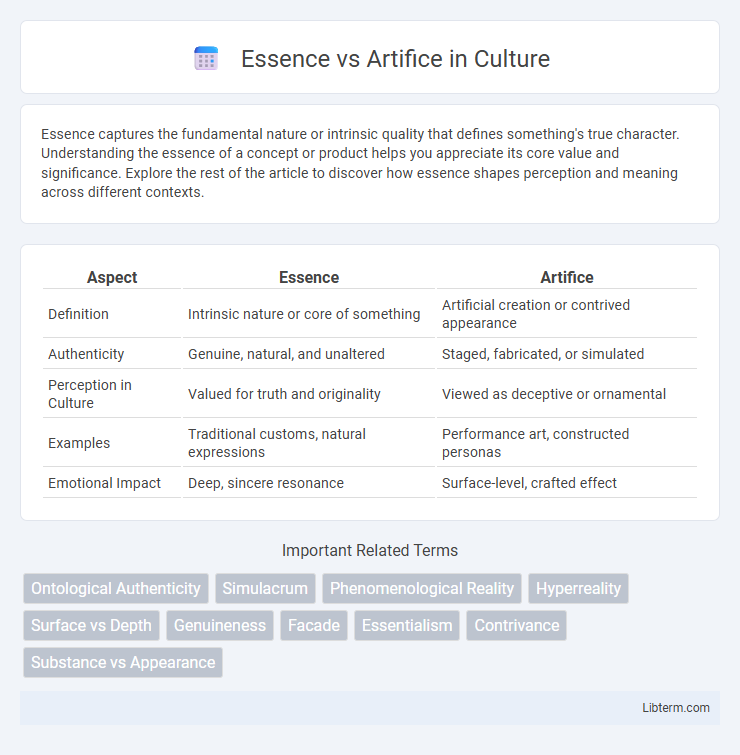 Essence vs Artifice in Culture

Essence captures the fundamental nature or intrinsic quality that defines something's true character. Understanding the essence of a concept or product helps you appreciate its core value and significance. Explore the rest of the article to discover how essence shapes perception and meaning across different contexts.

| Aspect | Essence | Artifice |
|---|---|---|
| Definition | Intrinsic nature or core of something | Artificial creation or contrived appearance |
| Authenticity | Genuine, natural, and unaltered | Staged, fabricated, or simulated |
| Perception in Culture | Valued for truth and originality | Viewed as deceptive or ornamental |
| Examples | Traditional customs, natural expressions | Performance art, constructed personas |
| Emotional Impact | Deep, sincere resonance | Surface-level, crafted effect |

Important Related Terms

Ontological Authenticity
Simulacrum
Phenomenological Reality
Hyperreality
Surface vs Depth
Genuineness
Facade
Essentialism
Contrivance
Substance vs Appearance

Libterm.com