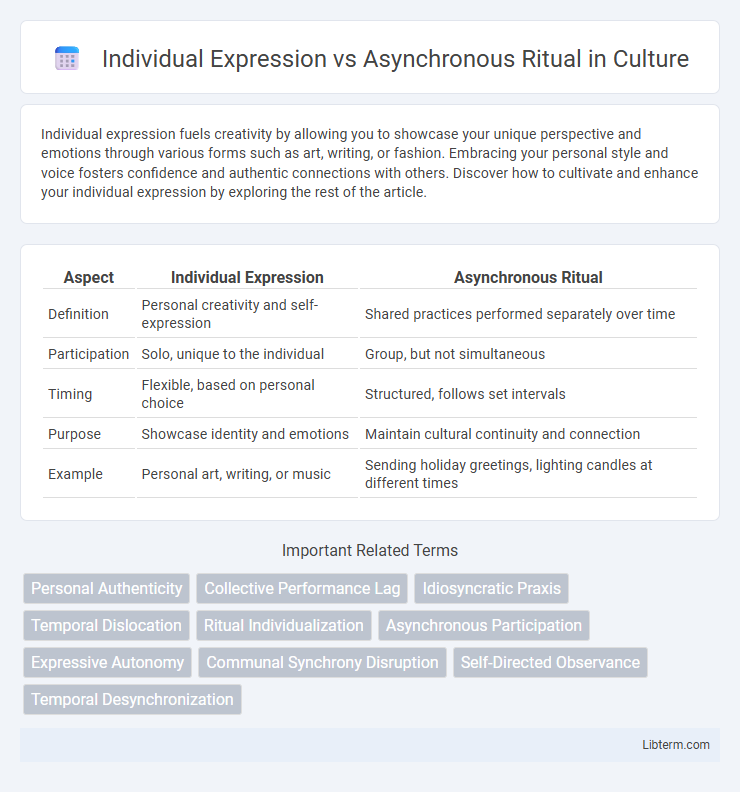 Individual Expression vs Asynchronous Ritual in Culture

Individual expression fuels creativity by allowing you to showcase your unique perspective and emotions through various forms such as art, writing, or fashion. Embracing your personal style and voice fosters confidence and authentic connections with others. Discover how to cultivate and enhance your individual expression by exploring the rest of the article.

| Aspect | Individual Expression | Asynchronous Ritual |
|---|---|---|
| Definition | Personal creativity and self-expression | Shared practices performed separately over time |
| Participation | Solo, unique to the individual | Group, but not simultaneous |
| Timing | Flexible, based on personal choice | Structured, follows set intervals |
| Purpose | Showcase identity and emotions | Maintain cultural continuity and connection |
| Example | Personal art, writing, or music | Sending holiday greetings, lighting candles at different times |

Important Related Terms

Personal Authenticity
Collective Performance Lag
Idiosyncratic Praxis
Temporal Dislocation
Ritual Individualization
Asynchronous Participation
Expressive Autonomy
Communal Synchrony Disruption
Self-Directed Observance
Temporal Desynchronization

Libterm.com