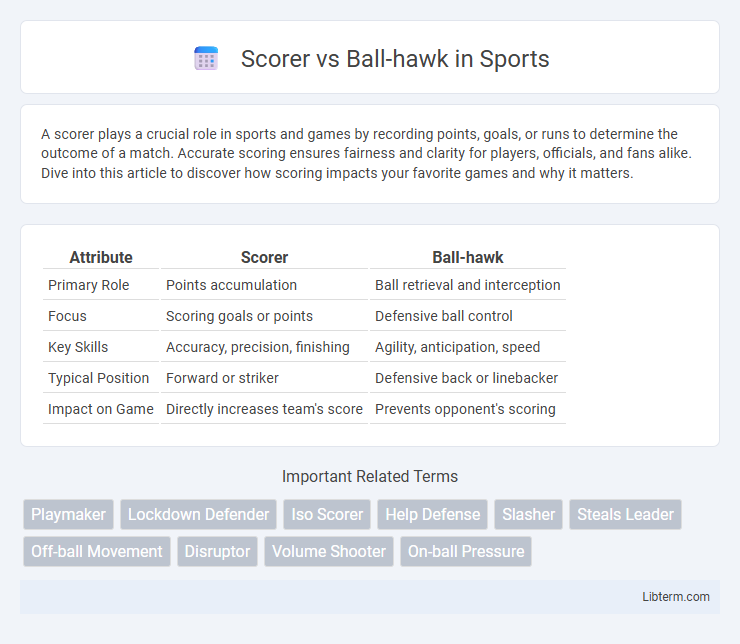 Scorer vs Ball-hawk in Sports

A scorer plays a crucial role in sports and games by recording points, goals, or runs to determine the outcome of a match. Accurate scoring ensures fairness and clarity for players, officials, and fans alike. Dive into this article to discover how scoring impacts your favorite games and why it matters.

| Attribute | Scorer | Ball-hawk |
|---|---|---|
| Primary Role | Points accumulation | Ball retrieval and interception |
| Focus | Scoring goals or points | Defensive ball control |
| Key Skills | Accuracy, precision, finishing | Agility, anticipation, speed |
| Typical Position | Forward or striker | Defensive back or linebacker |
| Impact on Game | Directly increases team's score | Prevents opponent's scoring |

Important Related Terms

Playmaker
Lockdown Defender
Iso Scorer
Help Defense
Slasher
Steals Leader
Off-ball Movement
Disruptor
Volume Shooter
On-ball Pressure

Libterm.com