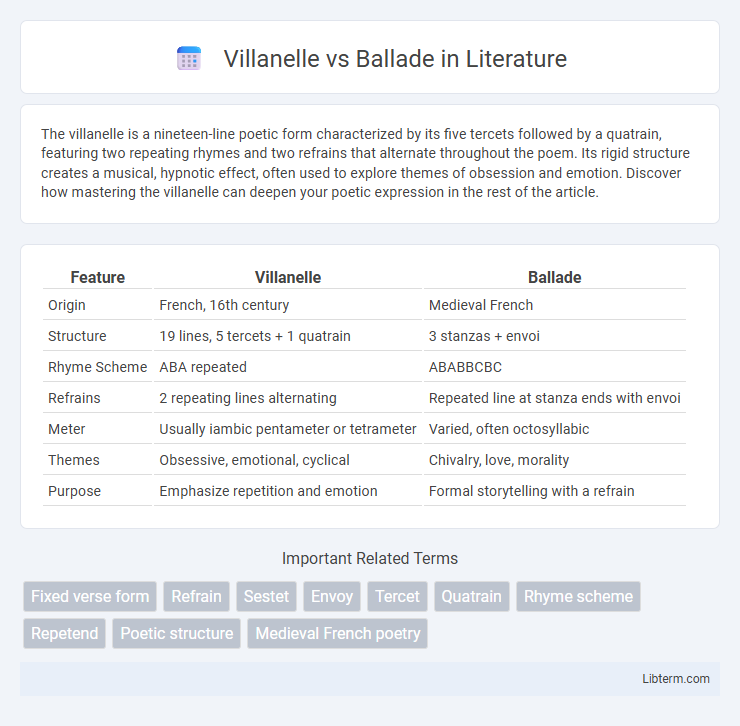 Villanelle vs Ballade in Literature

The villanelle is a nineteen-line poetic form characterized by its five tercets followed by a quatrain, featuring two repeating rhymes and two refrains that alternate throughout the poem. Its rigid structure creates a musical, hypnotic effect, often used to explore themes of obsession and emotion. Discover how mastering the villanelle can deepen your poetic expression in the rest of the article.

| Feature | Villanelle | Ballade |
|---|---|---|
| Origin | French, 16th century | Medieval French |
| Structure | 19 lines, 5 tercets + 1 quatrain | 3 stanzas + envoi |
| Rhyme Scheme | ABA repeated | ABABBCBC |
| Refrains | 2 repeating lines alternating | Repeated line at stanza ends with envoi |
| Meter | Usually iambic pentameter or tetrameter | Varied, often octosyllabic |
| Themes | Obsessive, emotional, cyclical | Chivalry, love, morality |
| Purpose | Emphasize repetition and emotion | Formal storytelling with a refrain |

Important Related Terms

Fixed verse form Refrain Sestet Envoy Tercet Quatrain Rhyme scheme Repetend Poetic structure Medieval French poetry

Libterm.com