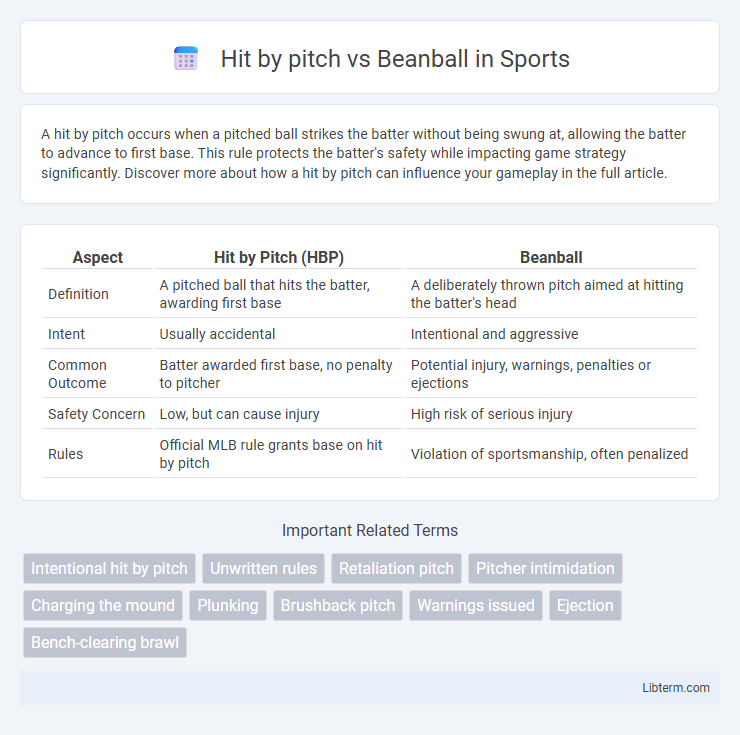 Hit by pitch vs Beanball in Sports

A hit by pitch occurs when a pitched ball strikes the batter without being swung at, allowing the batter to advance to first base. This rule protects the batter's safety while impacting game strategy significantly. Discover more about how a hit by pitch can influence your gameplay in the full article.

| Aspect | Hit by Pitch (HBP) | Beanball |
|---|---|---|
| Definition | A pitched ball that hits the batter, awarding first base | A deliberately thrown pitch aimed at hitting the batter's head |
| Intent | Usually accidental | Intentional and aggressive |
| Common Outcome | Batter awarded first base, no penalty to pitcher | Potential injury, warnings, penalties or ejections |
| Safety Concern | Low, but can cause injury | High risk of serious injury |
| Rules | Official MLB rule grants base on hit by pitch | Violation of sportsmanship, often penalized |

Important Related Terms

Intentional hit by pitch
Unwritten rules
Retaliation pitch
Pitcher intimidation
Charging the mound
Plunking
Brushback pitch
Warnings issued
Ejection
Bench-clearing brawl

Libterm.com