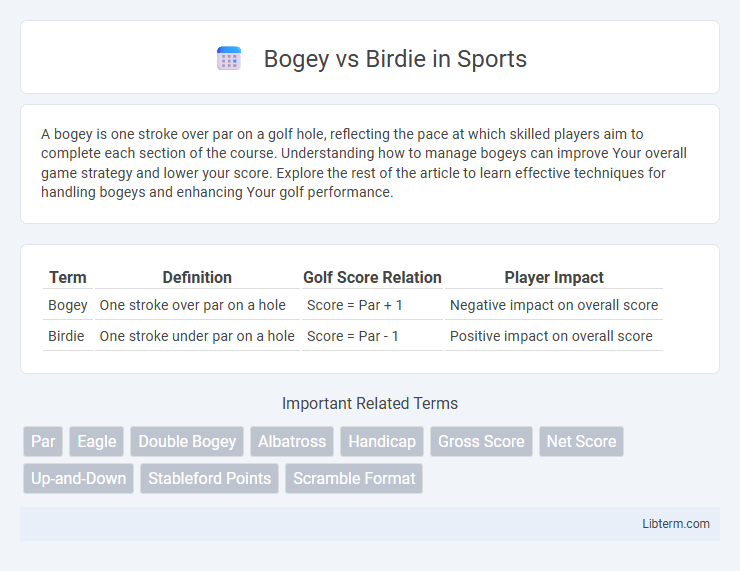 Bogey vs Birdie in Sports

A bogey is one stroke over par on a golf hole, reflecting the pace at which skilled players aim to complete each section of the course. Understanding how to manage bogeys can improve Your overall game strategy and lower your score. Explore the rest of the article to learn effective techniques for handling bogeys and enhancing Your golf performance.

| Term | Definition | Golf Score Relation | Player Impact |
|---|---|---|---|
| Bogey | One stroke over par on a hole | Score = Par + 1 | Negative impact on overall score |
| Birdie | One stroke under par on a hole | Score = Par - 1 | Positive impact on overall score |

Important Related Terms

Par
Eagle
Double Bogey
Albatross
Handicap
Gross Score
Net Score
Up-and-Down
Stableford Points
Scramble Format

Libterm.com