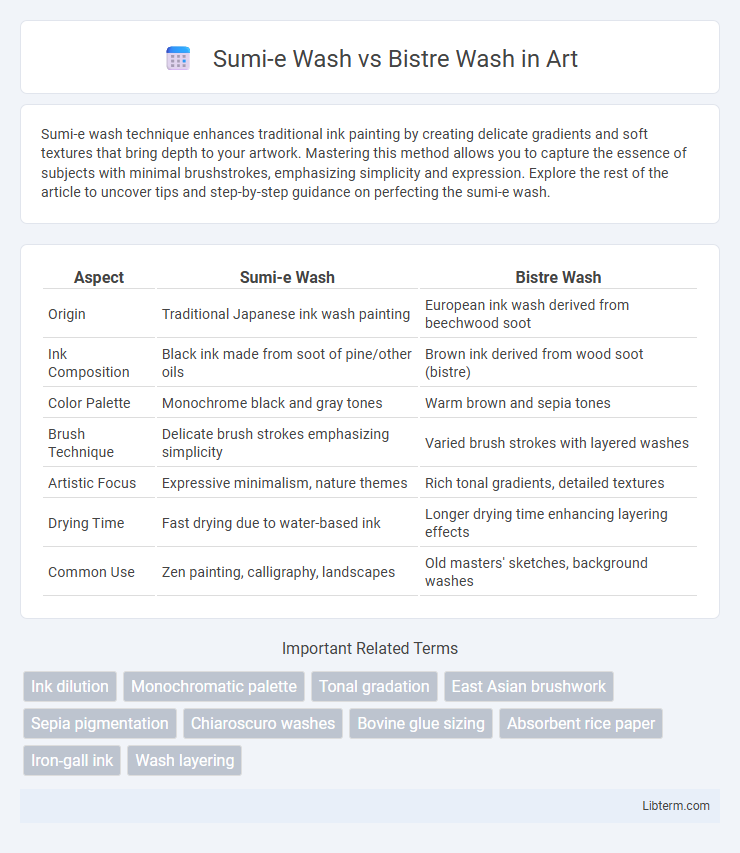 Sumi-e Wash vs Bistre Wash in Art

Sumi-e wash technique enhances traditional ink painting by creating delicate gradients and soft textures that bring depth to your artwork. Mastering this method allows you to capture the essence of subjects with minimal brushstrokes, emphasizing simplicity and expression. Explore the rest of the article to uncover tips and step-by-step guidance on perfecting the sumi-e wash.

| Aspect | Sumi-e Wash | Bistre Wash |
|---|---|---|
| Origin | Traditional Japanese ink wash painting | European ink wash derived from beechwood soot |
| Ink Composition | Black ink made from soot of pine/other oils | Brown ink derived from wood soot (bistre) |
| Color Palette | Monochrome black and gray tones | Warm brown and sepia tones |
| Brush Technique | Delicate brush strokes emphasizing simplicity | Varied brush strokes with layered washes |
| Artistic Focus | Expressive minimalism, nature themes | Rich tonal gradients, detailed textures |
| Drying Time | Fast drying due to water-based ink | Longer drying time enhancing layering effects |
| Common Use | Zen painting, calligraphy, landscapes | Old masters' sketches, background washes |

Important Related Terms

Ink dilution
Monochromatic palette
Tonal gradation
East Asian brushwork
Sepia pigmentation
Chiaroscuro washes
Bovine glue sizing
Absorbent rice paper
Iron-gall ink
Wash layering

Libterm.com