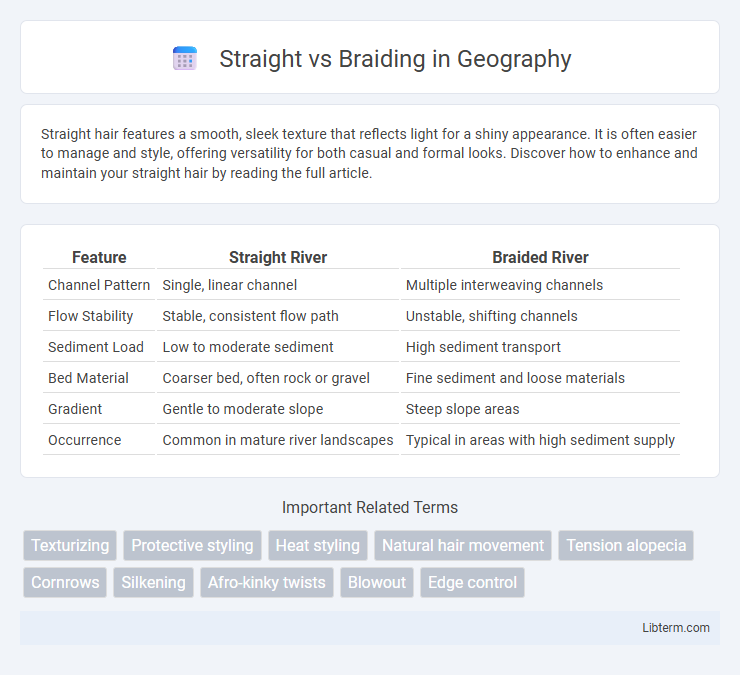 Straight vs Braiding in Geography

Straight hair features a smooth, sleek texture that reflects light for a shiny appearance. It is often easier to manage and style, offering versatility for both casual and formal looks. Discover how to enhance and maintain your straight hair by reading the full article.

| Feature | Straight River | Braided River |
|---|---|---|
| Channel Pattern | Single, linear channel | Multiple interweaving channels |
| Flow Stability | Stable, consistent flow path | Unstable, shifting channels |
| Sediment Load | Low to moderate sediment | High sediment transport |
| Bed Material | Coarser bed, often rock or gravel | Fine sediment and loose materials |
| Gradient | Gentle to moderate slope | Steep slope areas |
| Occurrence | Common in mature river landscapes | Typical in areas with high sediment supply |

Important Related Terms

Texturizing
Protective styling
Heat styling
Natural hair movement
Tension alopecia
Cornrows
Silkening
Afro-kinky twists
Blowout
Edge control

Libterm.com