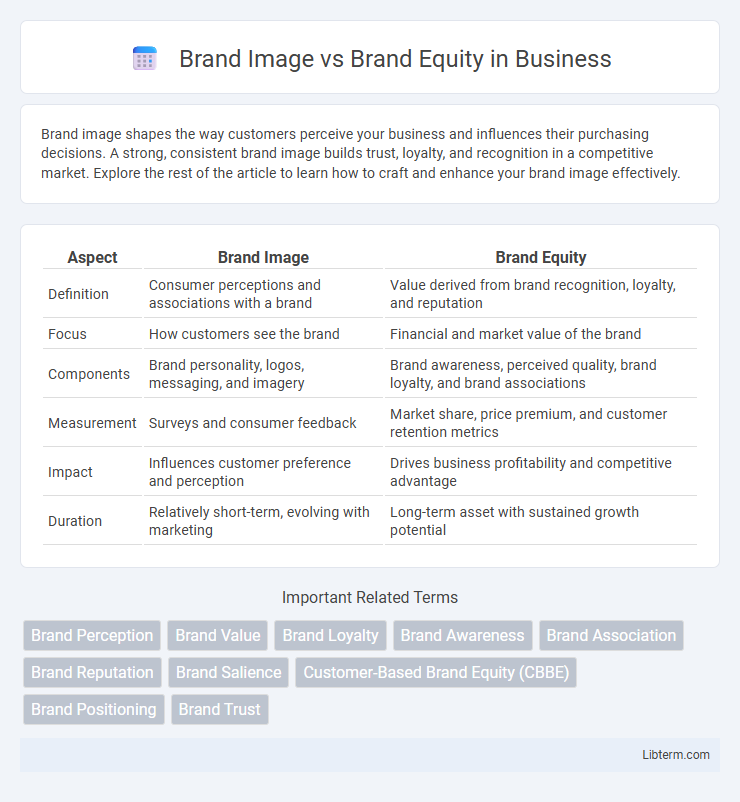 Brand Image vs Brand Equity in Business

Brand image shapes the way customers perceive your business and influences their purchasing decisions. A strong, consistent brand image builds trust, loyalty, and recognition in a competitive market. Explore the rest of the article to learn how to craft and enhance your brand image effectively.

| Aspect | Brand Image | Brand Equity |
|---|---|---|
| Definition | Consumer perceptions and associations with a brand | Value derived from brand recognition, loyalty, and reputation |
| Focus | How customers see the brand | Financial and market value of the brand |
| Components | Brand personality, logos, messaging, and imagery | Brand awareness, perceived quality, brand loyalty, and brand associations |
| Measurement | Surveys and consumer feedback | Market share, price premium, and customer retention metrics |
| Impact | Influences customer preference and perception | Drives business profitability and competitive advantage |
| Duration | Relatively short-term, evolving with marketing | Long-term asset with sustained growth potential |

Important Related Terms

Brand Perception
Brand Value
Brand Loyalty
Brand Awareness
Brand Association
Brand Reputation
Brand Salience
Customer-Based Brand Equity (CBBE)
Brand Positioning
Brand Trust

Libterm.com