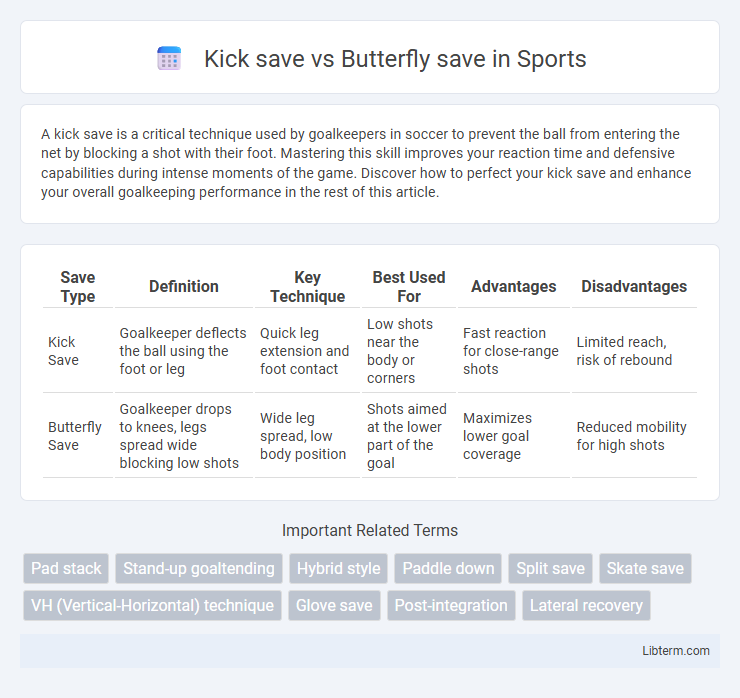 Kick save vs Butterfly save in Sports

A kick save is a critical technique used by goalkeepers in soccer to prevent the ball from entering the net by blocking a shot with their foot. Mastering this skill improves your reaction time and defensive capabilities during intense moments of the game. Discover how to perfect your kick save and enhance your overall goalkeeping performance in the rest of this article.

| Save Type | Definition | Key Technique | Best Used For | Advantages | Disadvantages |
|---|---|---|---|---|---|
| Kick Save | Goalkeeper deflects the ball using the foot or leg | Quick leg extension and foot contact | Low shots near the body or corners | Fast reaction for close-range shots | Limited reach, risk of rebound |
| Butterfly Save | Goalkeeper drops to knees, legs spread wide blocking low shots | Wide leg spread, low body position | Shots aimed at the lower part of the goal | Maximizes lower goal coverage | Reduced mobility for high shots |

Important Related Terms

Pad stack
Stand-up goaltending
Hybrid style
Paddle down
Split save
Skate save
VH (Vertical-Horizontal) technique
Glove save
Post-integration
Lateral recovery

Libterm.com