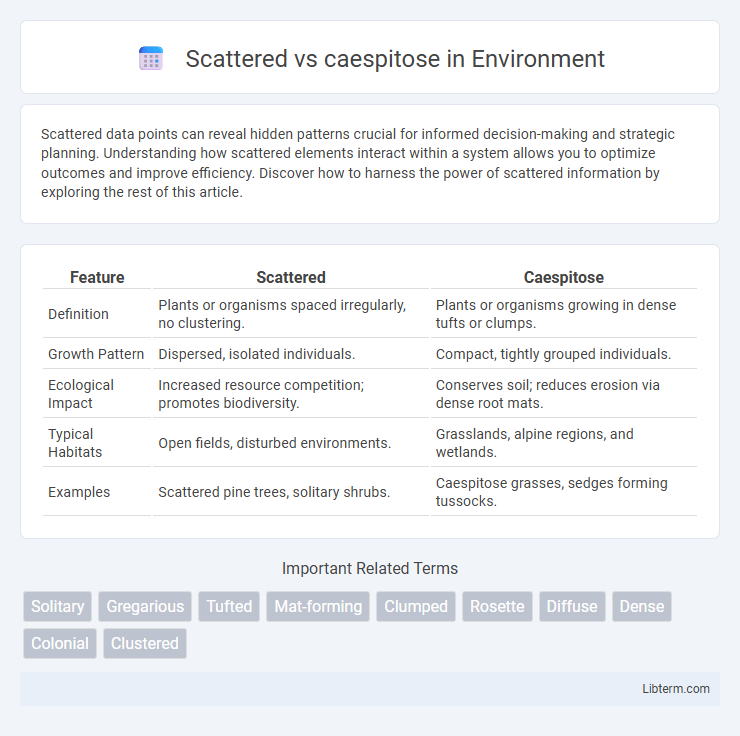 Scattered vs caespitose in Environment

Scattered data points can reveal hidden patterns crucial for informed decision-making and strategic planning. Understanding how scattered elements interact within a system allows you to optimize outcomes and improve efficiency. Discover how to harness the power of scattered information by exploring the rest of this article.

| Feature | Scattered | Caespitose |
|---|---|---|
| Definition | Plants or organisms spaced irregularly, no clustering. | Plants or organisms growing in dense tufts or clumps. |
| Growth Pattern | Dispersed, isolated individuals. | Compact, tightly grouped individuals. |
| Ecological Impact | Increased resource competition; promotes biodiversity. | Conserves soil; reduces erosion via dense root mats. |
| Typical Habitats | Open fields, disturbed environments. | Grasslands, alpine regions, and wetlands. |
| Examples | Scattered pine trees, solitary shrubs. | Caespitose grasses, sedges forming tussocks. |

Important Related Terms

Solitary Gregarious Tufted Mat-forming Clumped Rosette Diffuse Dense Colonial Clustered

Libterm.com