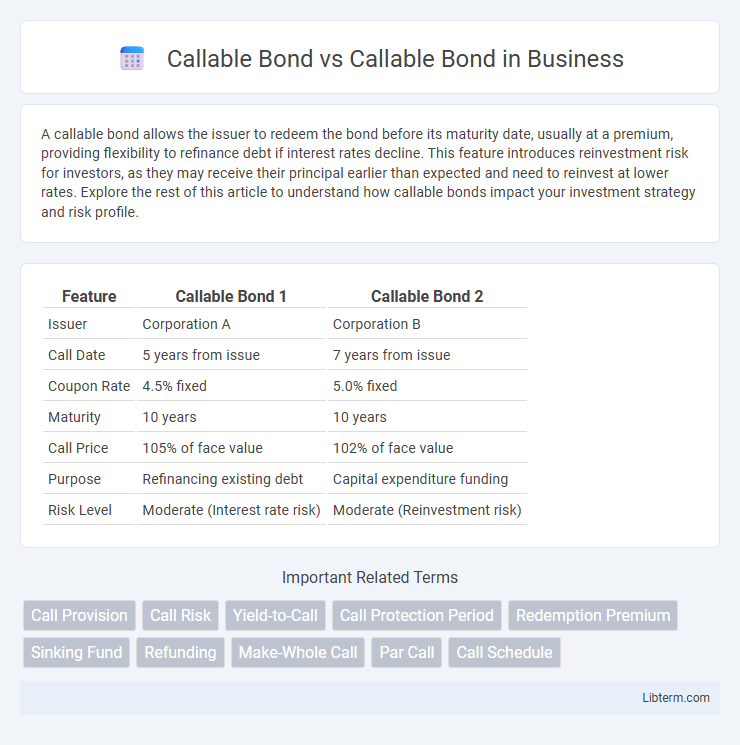 Callable Bond vs Callable Bond in Business

A callable bond allows the issuer to redeem the bond before its maturity date, usually at a premium, providing flexibility to refinance debt if interest rates decline. This feature introduces reinvestment risk for investors, as they may receive their principal earlier than expected and need to reinvest at lower rates. Explore the rest of this article to understand how callable bonds impact your investment strategy and risk profile.

| Feature | Callable Bond 1 | Callable Bond 2 |
|---|---|---|
| Issuer | Corporation A | Corporation B |
| Call Date | 5 years from issue | 7 years from issue |
| Coupon Rate | 4.5% fixed | 5.0% fixed |
| Maturity | 10 years | 10 years |
| Call Price | 105% of face value | 102% of face value |
| Purpose | Refinancing existing debt | Capital expenditure funding |
| Risk Level | Moderate (Interest rate risk) | Moderate (Reinvestment risk) |

Important Related Terms

Call Provision
Call Risk
Yield-to-Call
Call Protection Period
Redemption Premium
Sinking Fund
Refunding
Make-Whole Call
Par Call
Call Schedule

Libterm.com