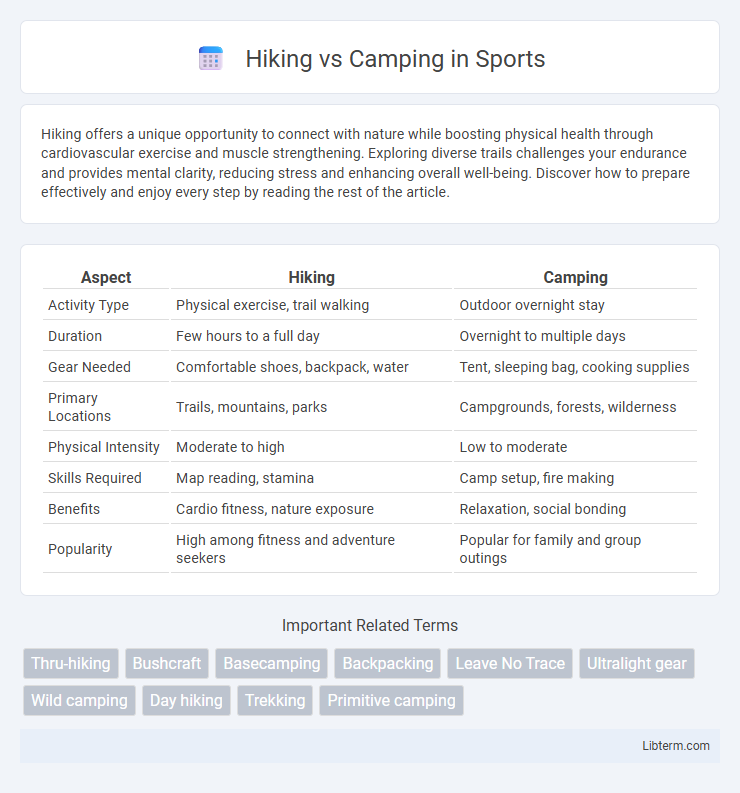 Hiking vs Camping in Sports

Hiking offers a unique opportunity to connect with nature while boosting physical health through cardiovascular exercise and muscle strengthening. Exploring diverse trails challenges your endurance and provides mental clarity, reducing stress and enhancing overall well-being. Discover how to prepare effectively and enjoy every step by reading the rest of the article.

| Aspect | Hiking | Camping |
|---|---|---|
| Activity Type | Physical exercise, trail walking | Outdoor overnight stay |
| Duration | Few hours to a full day | Overnight to multiple days |
| Gear Needed | Comfortable shoes, backpack, water | Tent, sleeping bag, cooking supplies |
| Primary Locations | Trails, mountains, parks | Campgrounds, forests, wilderness |
| Physical Intensity | Moderate to high | Low to moderate |
| Skills Required | Map reading, stamina | Camp setup, fire making |
| Benefits | Cardio fitness, nature exposure | Relaxation, social bonding |
| Popularity | High among fitness and adventure seekers | Popular for family and group outings |

Important Related Terms

Thru-hiking
Bushcraft
Basecamping
Backpacking
Leave No Trace
Ultralight gear
Wild camping
Day hiking
Trekking
Primitive camping

Libterm.com