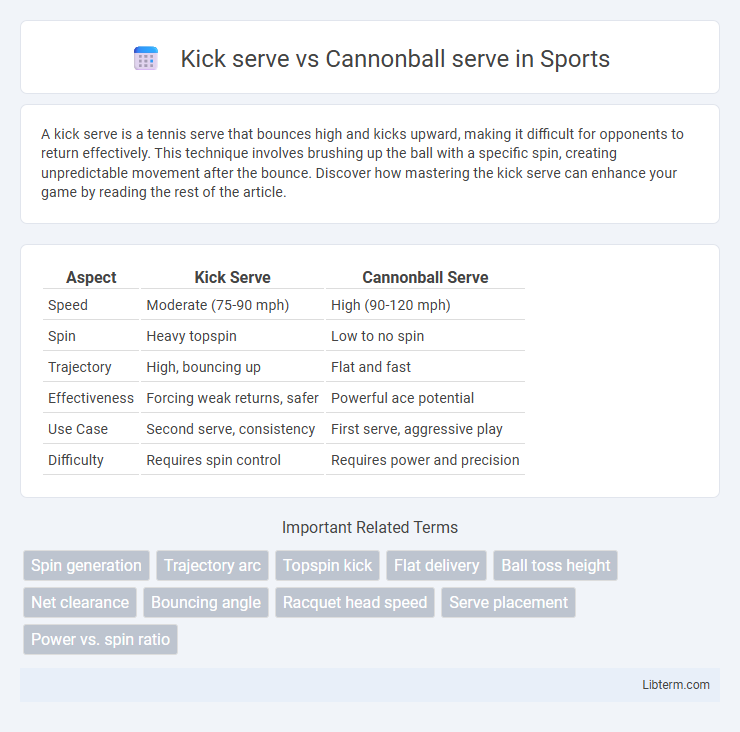 Kick serve vs Cannonball serve in Sports

A kick serve is a tennis serve that bounces high and kicks upward, making it difficult for opponents to return effectively. This technique involves brushing up the ball with a specific spin, creating unpredictable movement after the bounce. Discover how mastering the kick serve can enhance your game by reading the rest of the article.

| Aspect | Kick Serve | Cannonball Serve |
|---|---|---|
| Speed | Moderate (75-90 mph) | High (90-120 mph) |
| Spin | Heavy topspin | Low to no spin |
| Trajectory | High, bouncing up | Flat and fast |
| Effectiveness | Forcing weak returns, safer | Powerful ace potential |
| Use Case | Second serve, consistency | First serve, aggressive play |
| Difficulty | Requires spin control | Requires power and precision |

Important Related Terms

Spin generation
Trajectory arc
Topspin kick
Flat delivery
Ball toss height
Net clearance
Bouncing angle
Racquet head speed
Serve placement
Power vs. spin ratio

Libterm.com