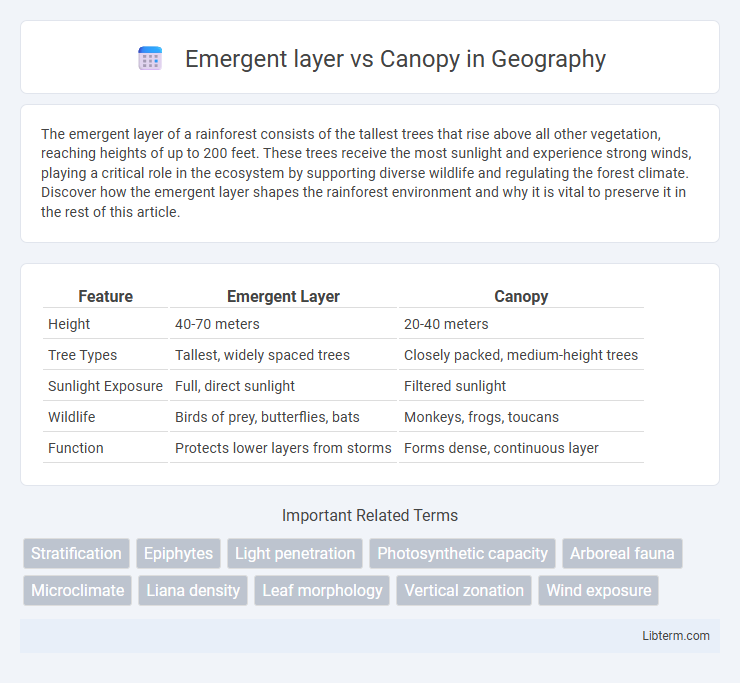 Emergent layer vs Canopy in Geography

The emergent layer of a rainforest consists of the tallest trees that rise above all other vegetation, reaching heights of up to 200 feet. These trees receive the most sunlight and experience strong winds, playing a critical role in the ecosystem by supporting diverse wildlife and regulating the forest climate. Discover how the emergent layer shapes the rainforest environment and why it is vital to preserve it in the rest of this article.

| Feature | Emergent Layer | Canopy |
|---|---|---|
| Height | 40-70 meters | 20-40 meters |
| Tree Types | Tallest, widely spaced trees | Closely packed, medium-height trees |
| Sunlight Exposure | Full, direct sunlight | Filtered sunlight |
| Wildlife | Birds of prey, butterflies, bats | Monkeys, frogs, toucans |
| Function | Protects lower layers from storms | Forms dense, continuous layer |

Important Related Terms

Stratification
Epiphytes
Light penetration
Photosynthetic capacity
Arboreal fauna
Microclimate
Liana density
Leaf morphology
Vertical zonation
Wind exposure

Libterm.com