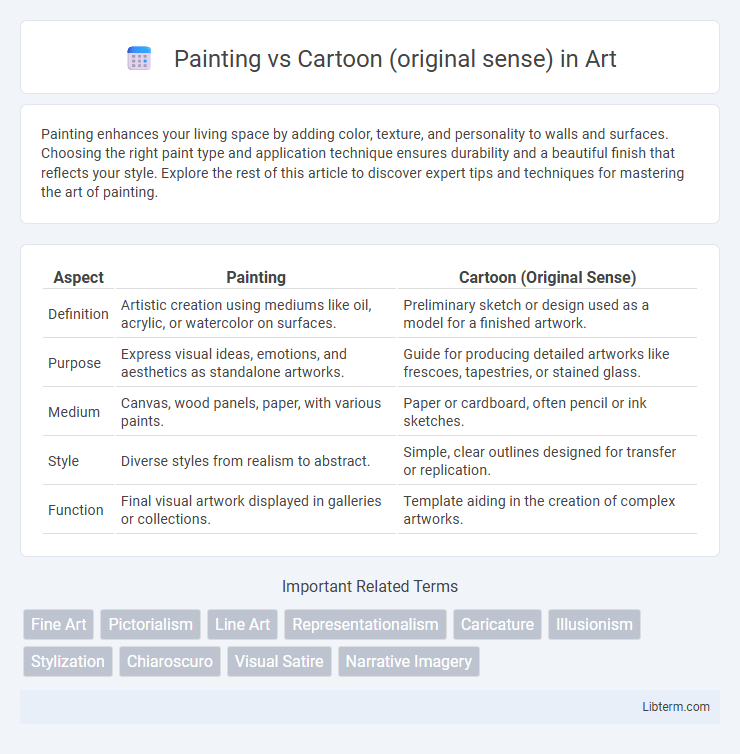 Painting vs Cartoon (original sense) in Art

Painting enhances your living space by adding color, texture, and personality to walls and surfaces. Choosing the right paint type and application technique ensures durability and a beautiful finish that reflects your style. Explore the rest of this article to discover expert tips and techniques for mastering the art of painting.

| Aspect | Painting | Cartoon (Original Sense) |
|---|---|---|
| Definition | Artistic creation using mediums like oil, acrylic, or watercolor on surfaces. | Preliminary sketch or design used as a model for a finished artwork. |
| Purpose | Express visual ideas, emotions, and aesthetics as standalone artworks. | Guide for producing detailed artworks like frescoes, tapestries, or stained glass. |
| Medium | Canvas, wood panels, paper, with various paints. | Paper or cardboard, often pencil or ink sketches. |
| Style | Diverse styles from realism to abstract. | Simple, clear outlines designed for transfer or replication. |
| Function | Final visual artwork displayed in galleries or collections. | Template aiding in the creation of complex artworks. |

Important Related Terms

Fine Art
Pictorialism
Line Art
Representationalism
Caricature
Illusionism
Stylization
Chiaroscuro
Visual Satire
Narrative Imagery

Libterm.com