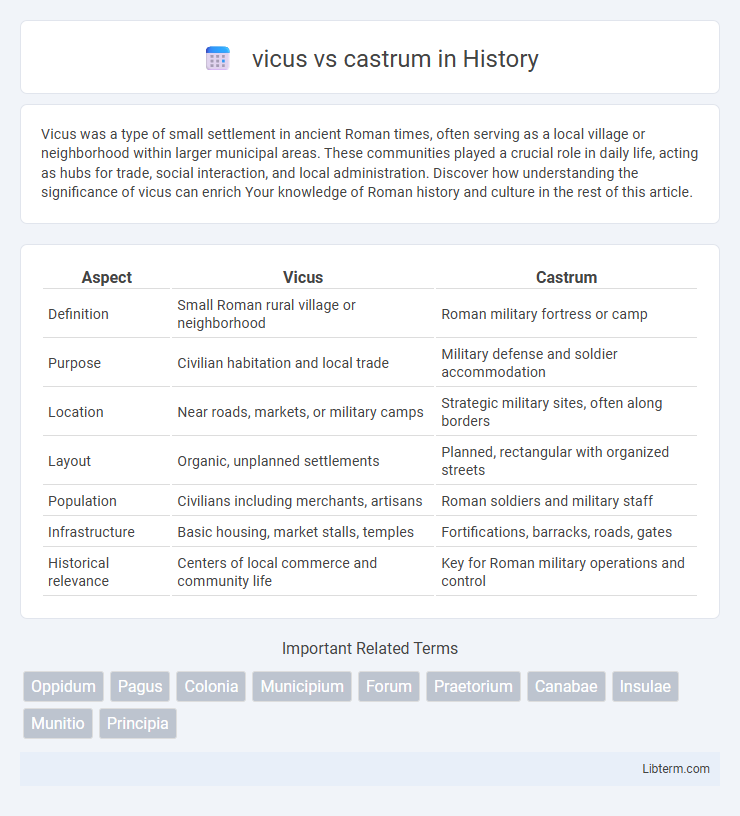 vicus vs castrum in History

Vicus was a type of small settlement in ancient Roman times, often serving as a local village or neighborhood within larger municipal areas. These communities played a crucial role in daily life, acting as hubs for trade, social interaction, and local administration. Discover how understanding the significance of vicus can enrich Your knowledge of Roman history and culture in the rest of this article.

| Aspect | Vicus | Castrum |
|---|---|---|
| Definition | Small Roman rural village or neighborhood | Roman military fortress or camp |
| Purpose | Civilian habitation and local trade | Military defense and soldier accommodation |
| Location | Near roads, markets, or military camps | Strategic military sites, often along borders |
| Layout | Organic, unplanned settlements | Planned, rectangular with organized streets |
| Population | Civilians including merchants, artisans | Roman soldiers and military staff |
| Infrastructure | Basic housing, market stalls, temples | Fortifications, barracks, roads, gates |
| Historical relevance | Centers of local commerce and community life | Key for Roman military operations and control |

Important Related Terms

Oppidum Pagus Colonia Municipium Forum Praetorium Canabae Insulae Munitio Principia

Libterm.com