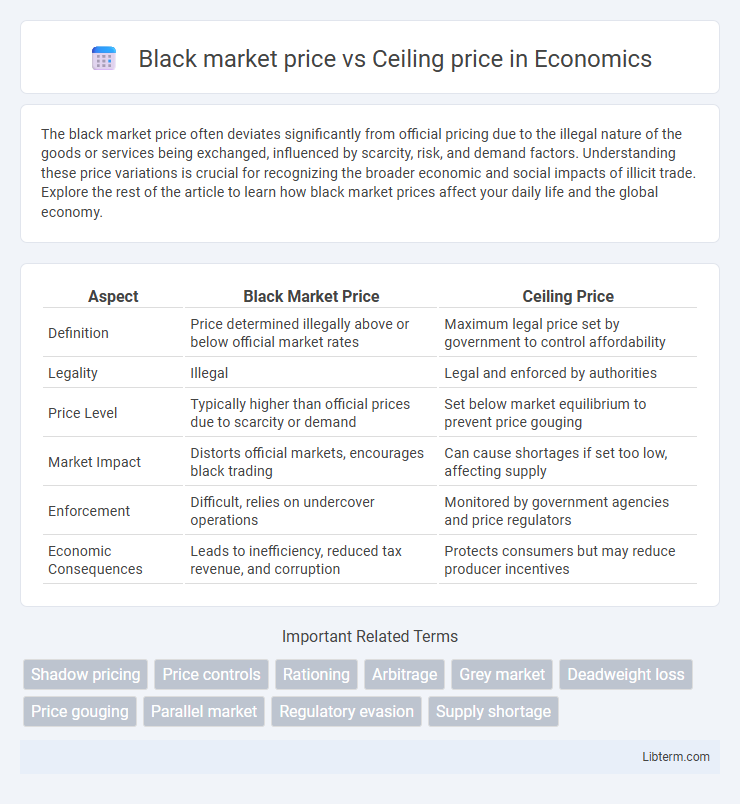 Black market price vs Ceiling price in Economics

The black market price often deviates significantly from official pricing due to the illegal nature of the goods or services being exchanged, influenced by scarcity, risk, and demand factors. Understanding these price variations is crucial for recognizing the broader economic and social impacts of illicit trade. Explore the rest of the article to learn how black market prices affect your daily life and the global economy.

| Aspect | Black Market Price | Ceiling Price |
|---|---|---|
| Definition | Price determined illegally above or below official market rates | Maximum legal price set by government to control affordability |
| Legality | Illegal | Legal and enforced by authorities |
| Price Level | Typically higher than official prices due to scarcity or demand | Set below market equilibrium to prevent price gouging |
| Market Impact | Distorts official markets, encourages black trading | Can cause shortages if set too low, affecting supply |
| Enforcement | Difficult, relies on undercover operations | Monitored by government agencies and price regulators |
| Economic Consequences | Leads to inefficiency, reduced tax revenue, and corruption | Protects consumers but may reduce producer incentives |

Important Related Terms

Shadow pricing
Price controls
Rationing
Arbitrage
Grey market
Deadweight loss
Price gouging
Parallel market
Regulatory evasion
Supply shortage

Libterm.com