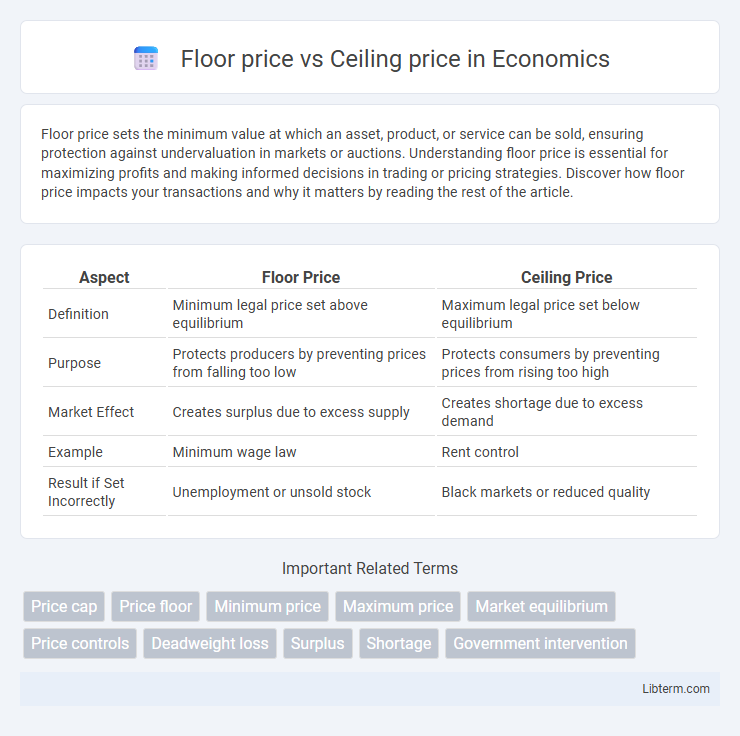 Floor price vs Ceiling price in Economics

Floor price sets the minimum value at which an asset, product, or service can be sold, ensuring protection against undervaluation in markets or auctions. Understanding floor price is essential for maximizing profits and making informed decisions in trading or pricing strategies. Discover how floor price impacts your transactions and why it matters by reading the rest of the article.

| Aspect | Floor Price | Ceiling Price |
|---|---|---|
| Definition | Minimum legal price set above equilibrium | Maximum legal price set below equilibrium |
| Purpose | Protects producers by preventing prices from falling too low | Protects consumers by preventing prices from rising too high |
| Market Effect | Creates surplus due to excess supply | Creates shortage due to excess demand |
| Example | Minimum wage law | Rent control |
| Result if Set Incorrectly | Unemployment or unsold stock | Black markets or reduced quality |

Important Related Terms

Price cap
Price floor
Minimum price
Maximum price
Market equilibrium
Price controls
Deadweight loss
Surplus
Shortage
Government intervention

Libterm.com