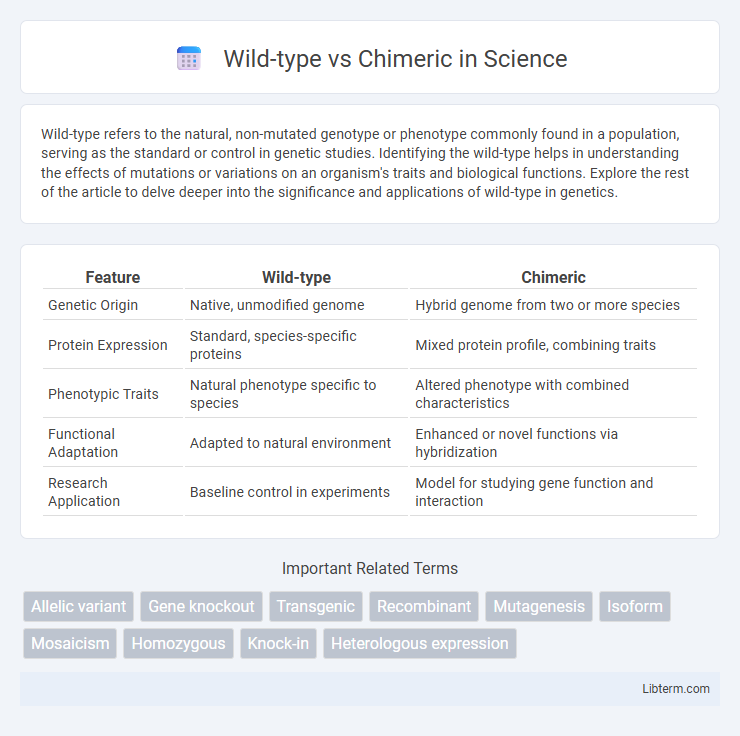 Wild-type vs Chimeric in Science

Wild-type refers to the natural, non-mutated genotype or phenotype commonly found in a population, serving as the standard or control in genetic studies. Identifying the wild-type helps in understanding the effects of mutations or variations on an organism's traits and biological functions. Explore the rest of the article to delve deeper into the significance and applications of wild-type in genetics.

| Feature | Wild-type | Chimeric |
|---|---|---|
| Genetic Origin | Native, unmodified genome | Hybrid genome from two or more species |
| Protein Expression | Standard, species-specific proteins | Mixed protein profile, combining traits |
| Phenotypic Traits | Natural phenotype specific to species | Altered phenotype with combined characteristics |
| Functional Adaptation | Adapted to natural environment | Enhanced or novel functions via hybridization |
| Research Application | Baseline control in experiments | Model for studying gene function and interaction |

Important Related Terms

Allelic variant
Gene knockout
Transgenic
Recombinant
Mutagenesis
Isoform
Mosaicism
Homozygous
Knock-in
Heterologous expression

Libterm.com