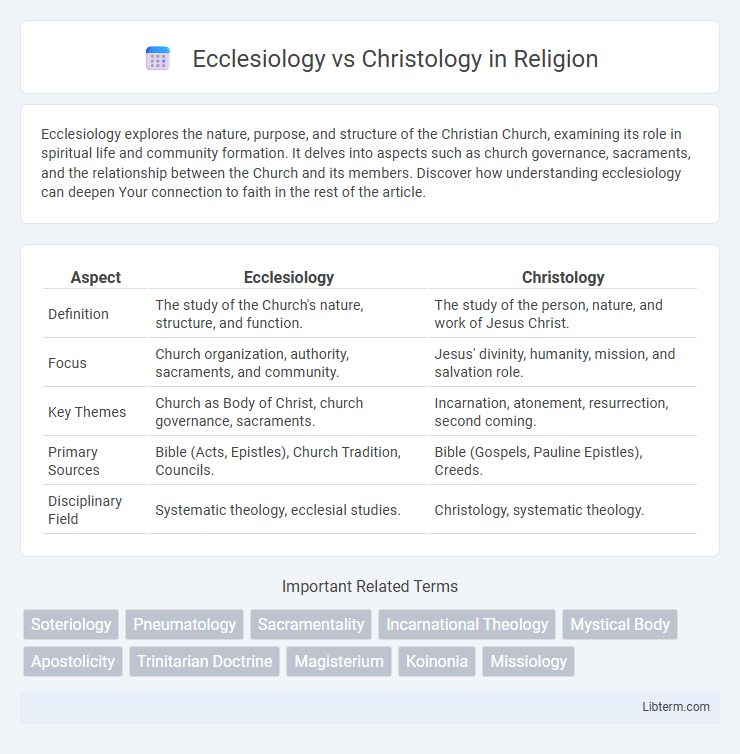 Ecclesiology vs Christology in Religion

Ecclesiology explores the nature, purpose, and structure of the Christian Church, examining its role in spiritual life and community formation. It delves into aspects such as church governance, sacraments, and the relationship between the Church and its members. Discover how understanding ecclesiology can deepen Your connection to faith in the rest of the article.

| Aspect | Ecclesiology | Christology |
|---|---|---|
| Definition | The study of the Church's nature, structure, and function. | The study of the person, nature, and work of Jesus Christ. |
| Focus | Church organization, authority, sacraments, and community. | Jesus' divinity, humanity, mission, and salvation role. |
| Key Themes | Church as Body of Christ, church governance, sacraments. | Incarnation, atonement, resurrection, second coming. |
| Primary Sources | Bible (Acts, Epistles), Church Tradition, Councils. | Bible (Gospels, Pauline Epistles), Creeds. |
| Disciplinary Field | Systematic theology, ecclesial studies. | Christology, systematic theology. |

Important Related Terms

Soteriology
Pneumatology
Sacramentality
Incarnational Theology
Mystical Body
Apostolicity
Trinitarian Doctrine
Magisterium
Koinonia
Missiology

Libterm.com