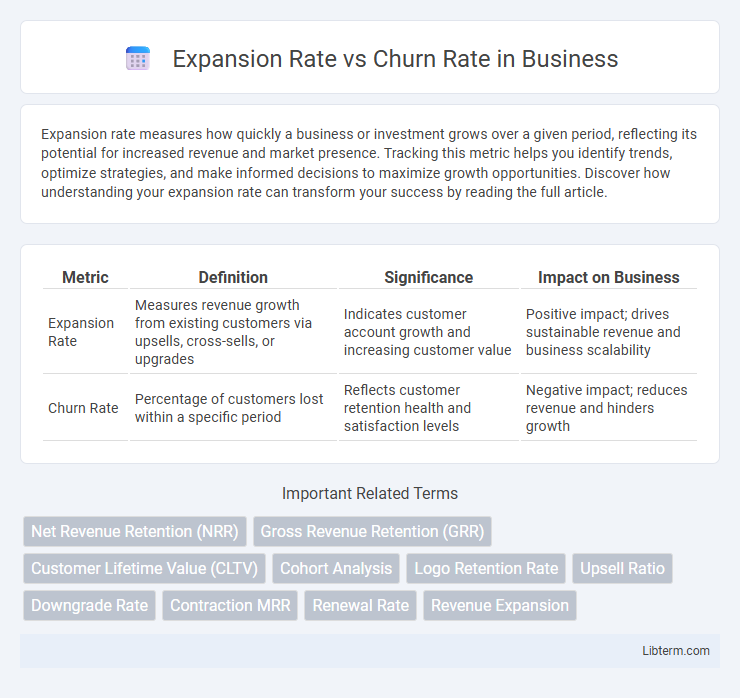 Expansion Rate vs Churn Rate in Business

Expansion rate measures how quickly a business or investment grows over a given period, reflecting its potential for increased revenue and market presence. Tracking this metric helps you identify trends, optimize strategies, and make informed decisions to maximize growth opportunities. Discover how understanding your expansion rate can transform your success by reading the full article.

| Metric | Definition | Significance | Impact on Business |
|---|---|---|---|
| Expansion Rate | Measures revenue growth from existing customers via upsells, cross-sells, or upgrades | Indicates customer account growth and increasing customer value | Positive impact; drives sustainable revenue and business scalability |
| Churn Rate | Percentage of customers lost within a specific period | Reflects customer retention health and satisfaction levels | Negative impact; reduces revenue and hinders growth |

Important Related Terms

Net Revenue Retention (NRR)
Gross Revenue Retention (GRR)
Customer Lifetime Value (CLTV)
Cohort Analysis
Logo Retention Rate
Upsell Ratio
Downgrade Rate
Contraction MRR
Renewal Rate
Revenue Expansion

Libterm.com