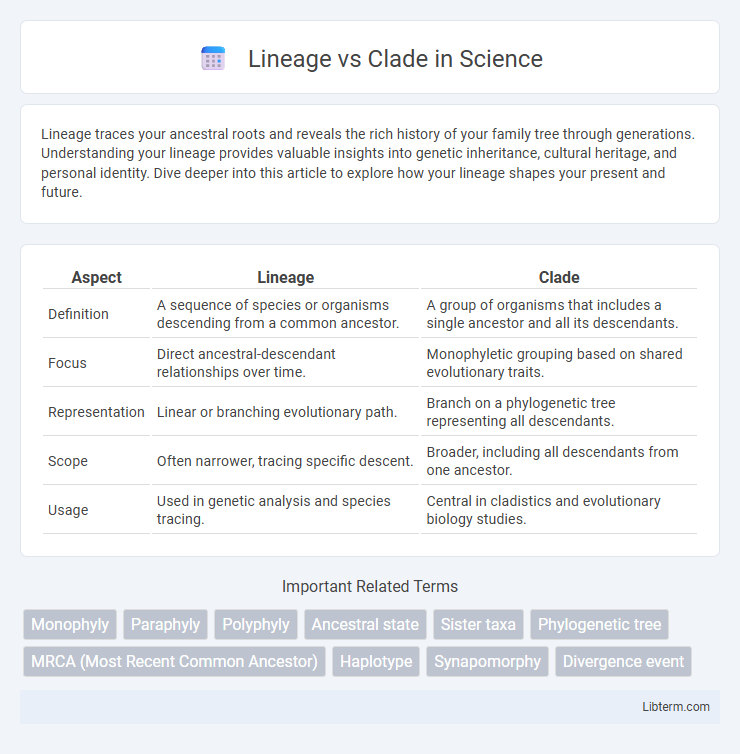 Lineage vs Clade in Science

Lineage traces your ancestral roots and reveals the rich history of your family tree through generations. Understanding your lineage provides valuable insights into genetic inheritance, cultural heritage, and personal identity. Dive deeper into this article to explore how your lineage shapes your present and future.

| Aspect | Lineage | Clade |
|---|---|---|
| Definition | A sequence of species or organisms descending from a common ancestor. | A group of organisms that includes a single ancestor and all its descendants. |
| Focus | Direct ancestral-descendant relationships over time. | Monophyletic grouping based on shared evolutionary traits. |
| Representation | Linear or branching evolutionary path. | Branch on a phylogenetic tree representing all descendants. |
| Scope | Often narrower, tracing specific descent. | Broader, including all descendants from one ancestor. |
| Usage | Used in genetic analysis and species tracing. | Central in cladistics and evolutionary biology studies. |

Important Related Terms

Monophyly
Paraphyly
Polyphyly
Ancestral state
Sister taxa
Phylogenetic tree
MRCA (Most Recent Common Ancestor)
Haplotype
Synapomorphy
Divergence event

Libterm.com