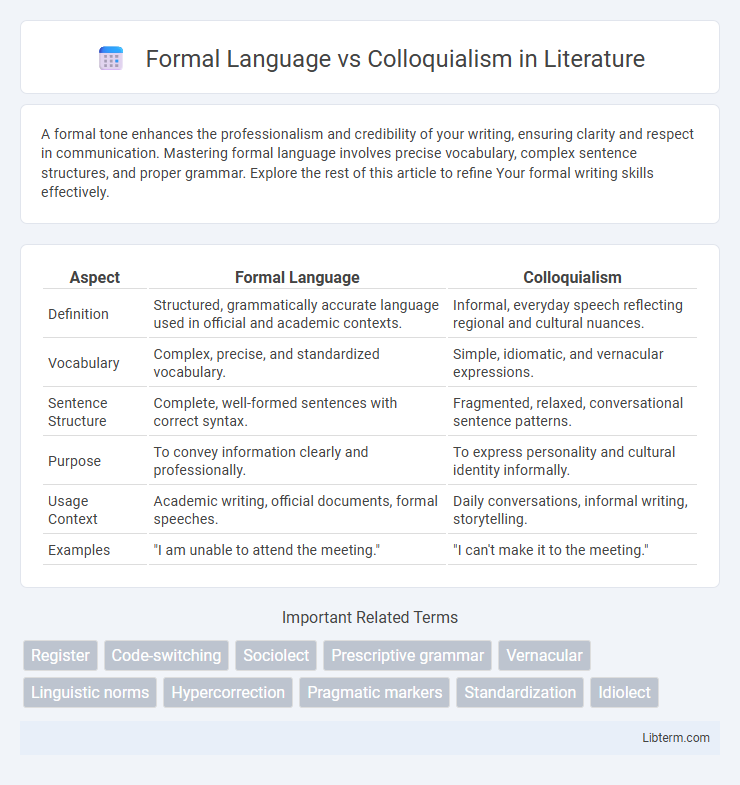 Formal Language vs Colloquialism in Literature

A formal tone enhances the professionalism and credibility of your writing, ensuring clarity and respect in communication. Mastering formal language involves precise vocabulary, complex sentence structures, and proper grammar. Explore the rest of this article to refine Your formal writing skills effectively.

| Aspect | Formal Language | Colloquialism |
|---|---|---|
| Definition | Structured, grammatically accurate language used in official and academic contexts. | Informal, everyday speech reflecting regional and cultural nuances. |
| Vocabulary | Complex, precise, and standardized vocabulary. | Simple, idiomatic, and vernacular expressions. |
| Sentence Structure | Complete, well-formed sentences with correct syntax. | Fragmented, relaxed, conversational sentence patterns. |
| Purpose | To convey information clearly and professionally. | To express personality and cultural identity informally. |
| Usage Context | Academic writing, official documents, formal speeches. | Daily conversations, informal writing, storytelling. |
| Examples | "I am unable to attend the meeting." | "I can't make it to the meeting." |

Important Related Terms

Register
Code-switching
Sociolect
Prescriptive grammar
Vernacular
Linguistic norms
Hypercorrection
Pragmatic markers
Standardization
Idiolect

Libterm.com