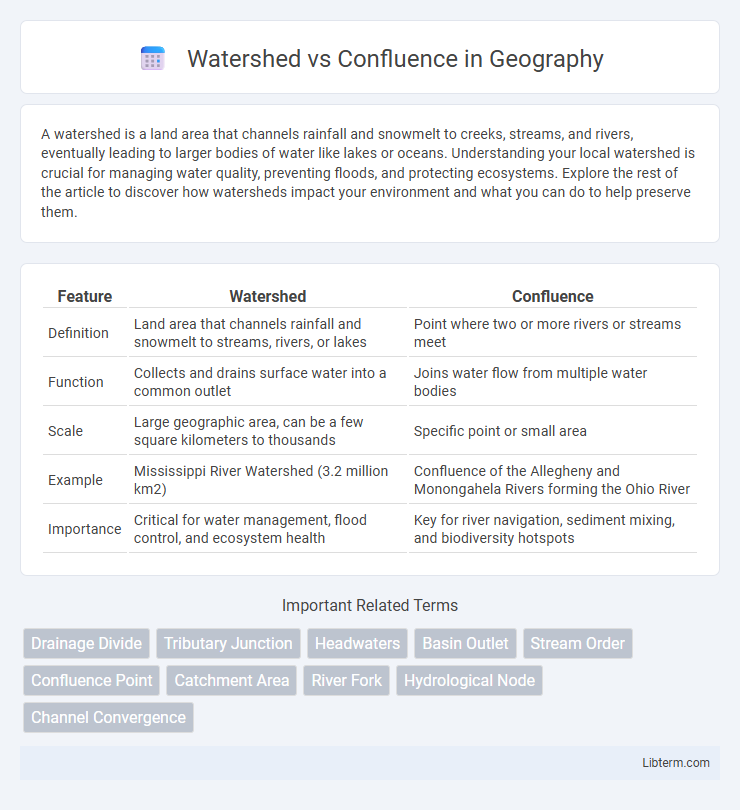 Watershed vs Confluence in Geography

A watershed is a land area that channels rainfall and snowmelt to creeks, streams, and rivers, eventually leading to larger bodies of water like lakes or oceans. Understanding your local watershed is crucial for managing water quality, preventing floods, and protecting ecosystems. Explore the rest of the article to discover how watersheds impact your environment and what you can do to help preserve them.

| Feature | Watershed | Confluence |
|---|---|---|
| Definition | Land area that channels rainfall and snowmelt to streams, rivers, or lakes | Point where two or more rivers or streams meet |
| Function | Collects and drains surface water into a common outlet | Joins water flow from multiple water bodies |
| Scale | Large geographic area, can be a few square kilometers to thousands | Specific point or small area |
| Example | Mississippi River Watershed (3.2 million km2) | Confluence of the Allegheny and Monongahela Rivers forming the Ohio River |
| Importance | Critical for water management, flood control, and ecosystem health | Key for river navigation, sediment mixing, and biodiversity hotspots |

Important Related Terms

Drainage Divide
Tributary Junction
Headwaters
Basin Outlet
Stream Order
Confluence Point
Catchment Area
River Fork
Hydrological Node
Channel Convergence

Libterm.com