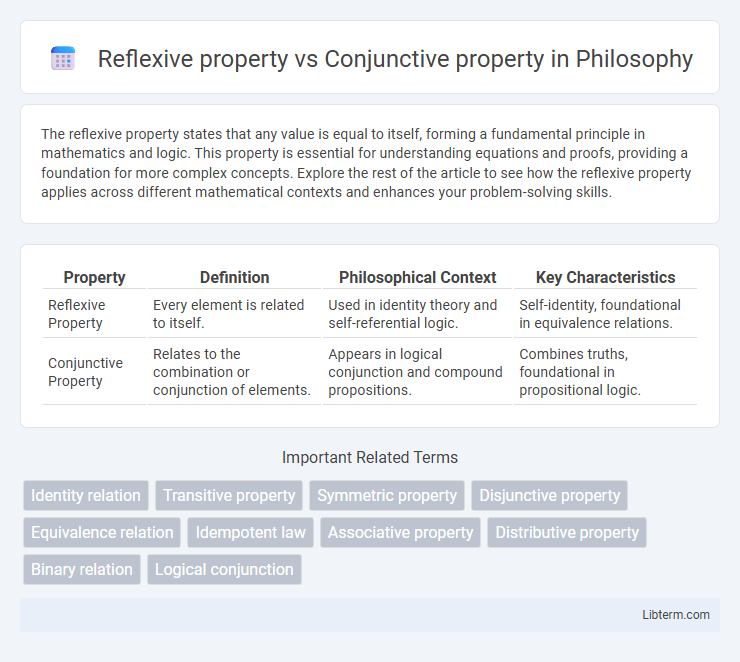 Reflexive property vs Conjunctive property in Philosophy

The reflexive property states that any value is equal to itself, forming a fundamental principle in mathematics and logic. This property is essential for understanding equations and proofs, providing a foundation for more complex concepts. Explore the rest of the article to see how the reflexive property applies across different mathematical contexts and enhances your problem-solving skills.

| Property | Definition | Philosophical Context | Key Characteristics |
|---|---|---|---|
| Reflexive Property | Every element is related to itself. | Used in identity theory and self-referential logic. | Self-identity, foundational in equivalence relations. |
| Conjunctive Property | Relates to the combination or conjunction of elements. | Appears in logical conjunction and compound propositions. | Combines truths, foundational in propositional logic. |

Important Related Terms

Identity relation
Transitive property
Symmetric property
Disjunctive property
Equivalence relation
Idempotent law
Associative property
Distributive property
Binary relation
Logical conjunction

Libterm.com