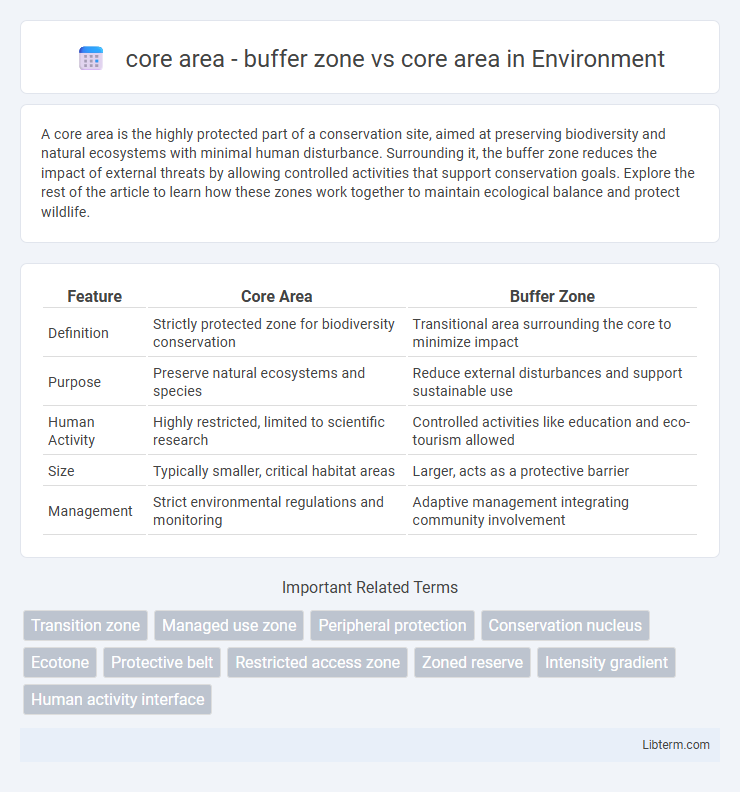 core area - buffer zone vs core area in Environment

A core area is the highly protected part of a conservation site, aimed at preserving biodiversity and natural ecosystems with minimal human disturbance. Surrounding it, the buffer zone reduces the impact of external threats by allowing controlled activities that support conservation goals. Explore the rest of the article to learn how these zones work together to maintain ecological balance and protect wildlife.

| Feature | Core Area | Buffer Zone |
|---|---|---|
| Definition | Strictly protected zone for biodiversity conservation | Transitional area surrounding the core to minimize impact |
| Purpose | Preserve natural ecosystems and species | Reduce external disturbances and support sustainable use |
| Human Activity | Highly restricted, limited to scientific research | Controlled activities like education and eco-tourism allowed |
| Size | Typically smaller, critical habitat areas | Larger, acts as a protective barrier |
| Management | Strict environmental regulations and monitoring | Adaptive management integrating community involvement |

Important Related Terms

Transition zone
Managed use zone
Peripheral protection
Conservation nucleus
Ecotone
Protective belt
Restricted access zone
Zoned reserve
Intensity gradient
Human activity interface

Libterm.com