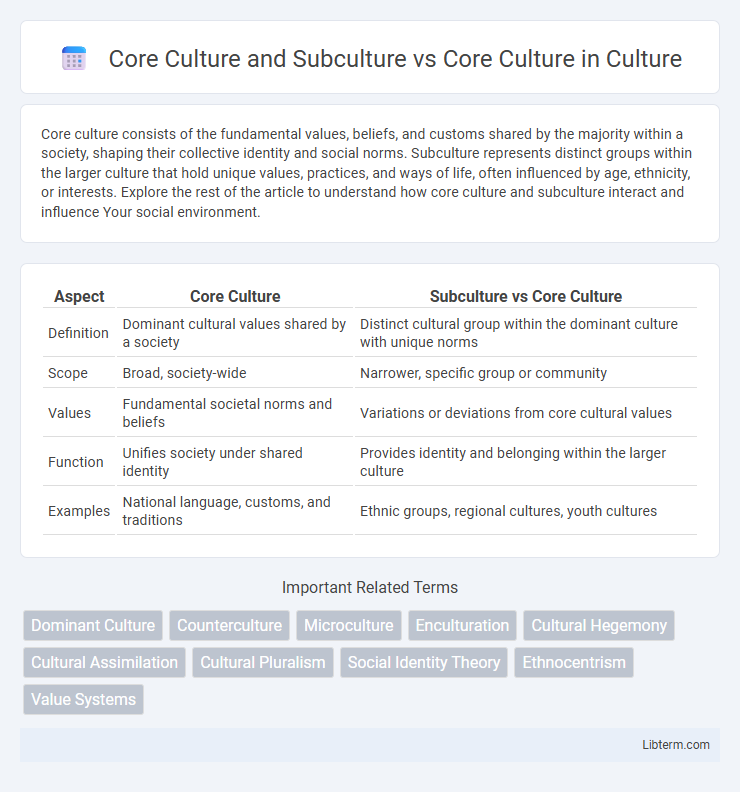 Core Culture and Subculture vs Core Culture in Culture

Core culture consists of the fundamental values, beliefs, and customs shared by the majority within a society, shaping their collective identity and social norms. Subculture represents distinct groups within the larger culture that hold unique values, practices, and ways of life, often influenced by age, ethnicity, or interests. Explore the rest of the article to understand how core culture and subculture interact and influence Your social environment.

| Aspect | Core Culture | Subculture vs Core Culture |
|---|---|---|
| Definition | Dominant cultural values shared by a society | Distinct cultural group within the dominant culture with unique norms |
| Scope | Broad, society-wide | Narrower, specific group or community |
| Values | Fundamental societal norms and beliefs | Variations or deviations from core cultural values |
| Function | Unifies society under shared identity | Provides identity and belonging within the larger culture |
| Examples | National language, customs, and traditions | Ethnic groups, regional cultures, youth cultures |

Important Related Terms

Dominant Culture Counterculture Microculture Enculturation Cultural Hegemony Cultural Assimilation Cultural Pluralism Social Identity Theory Ethnocentrism Value Systems

Libterm.com